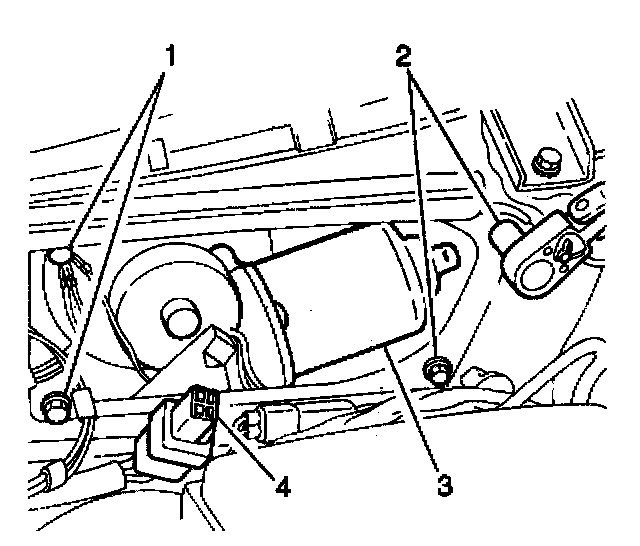 1
2
4
3