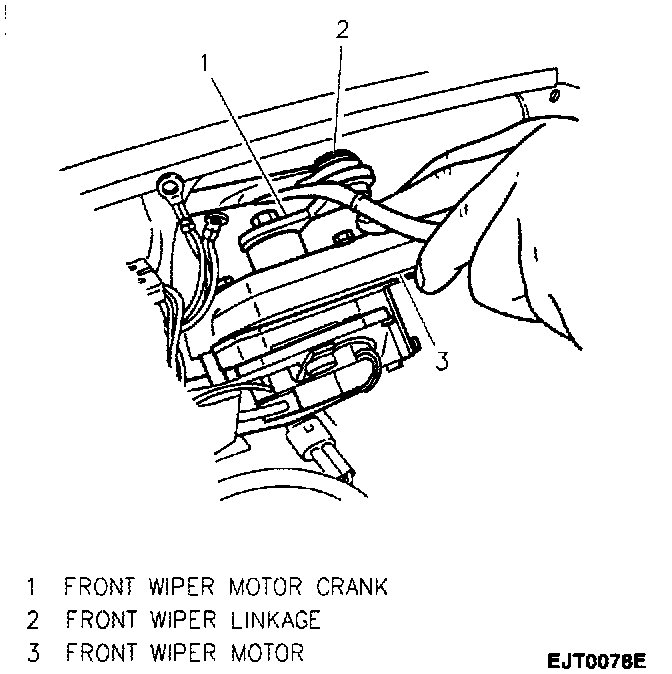 2
1
3

1 FRONT WIPER MOTOR CRANK
2 FRONT WIPER LINKAGE
3 FRONT WIPER MOTOR

EJT0078E