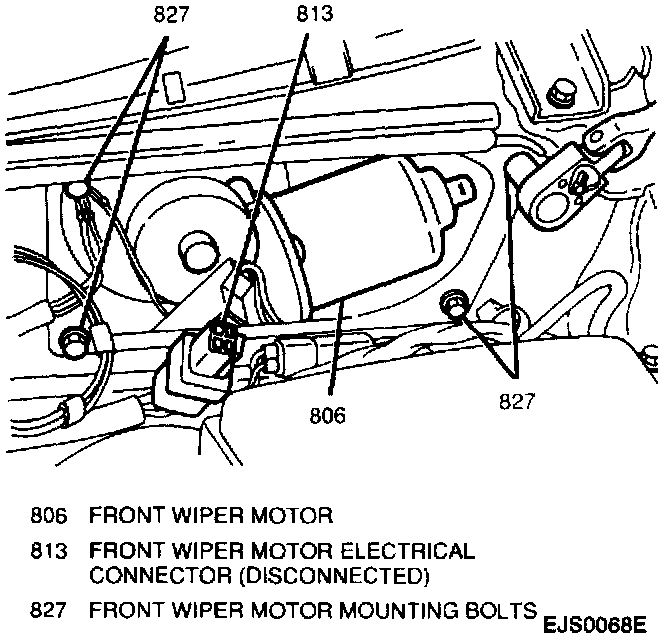 827
813
806
827

806 FRONT WIPER MOTOR

813 FRONT WIPER MOTOR ELECTRICAL CONNECTOR (DISCONNECTED)

827 FRONT WIPER MOTOR MOUNTING BOLTS

EJS0068E