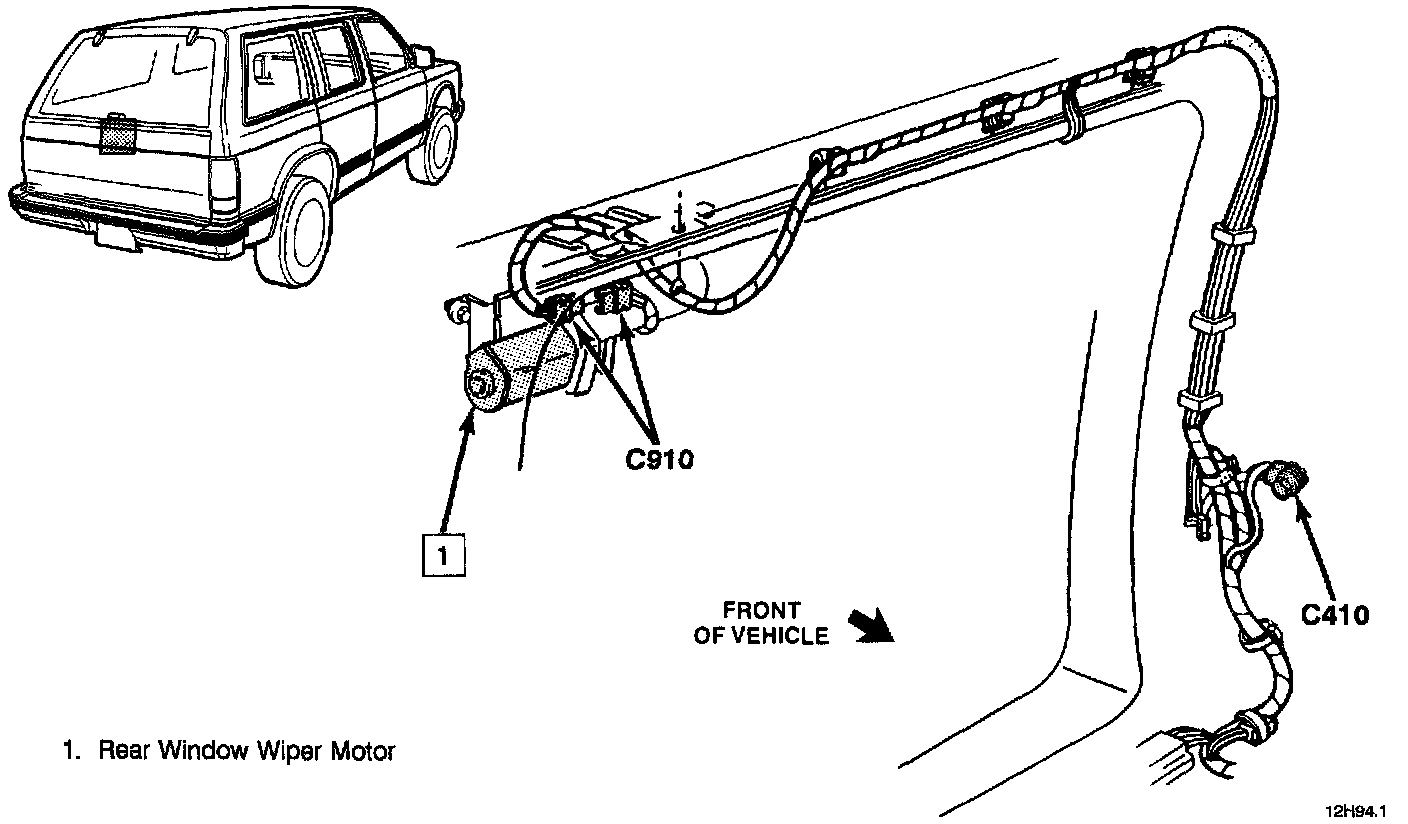 C910

1

FRONT OF VEHICLE

C410

1. Rear Window Wiper Motor

12H94.1