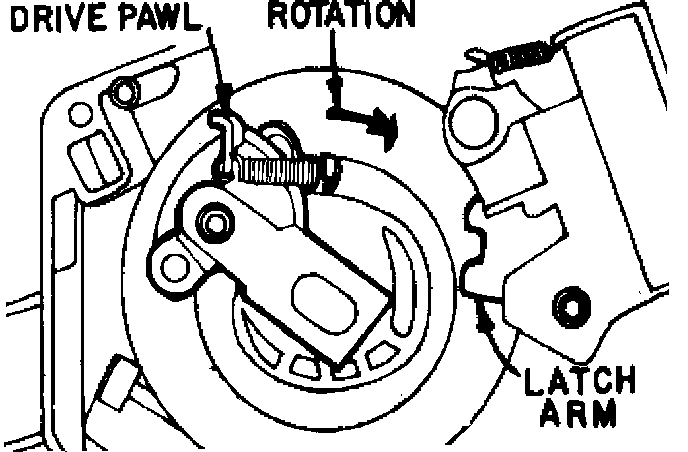 DRIVE PAWL
ROTATION
LATCH ARM