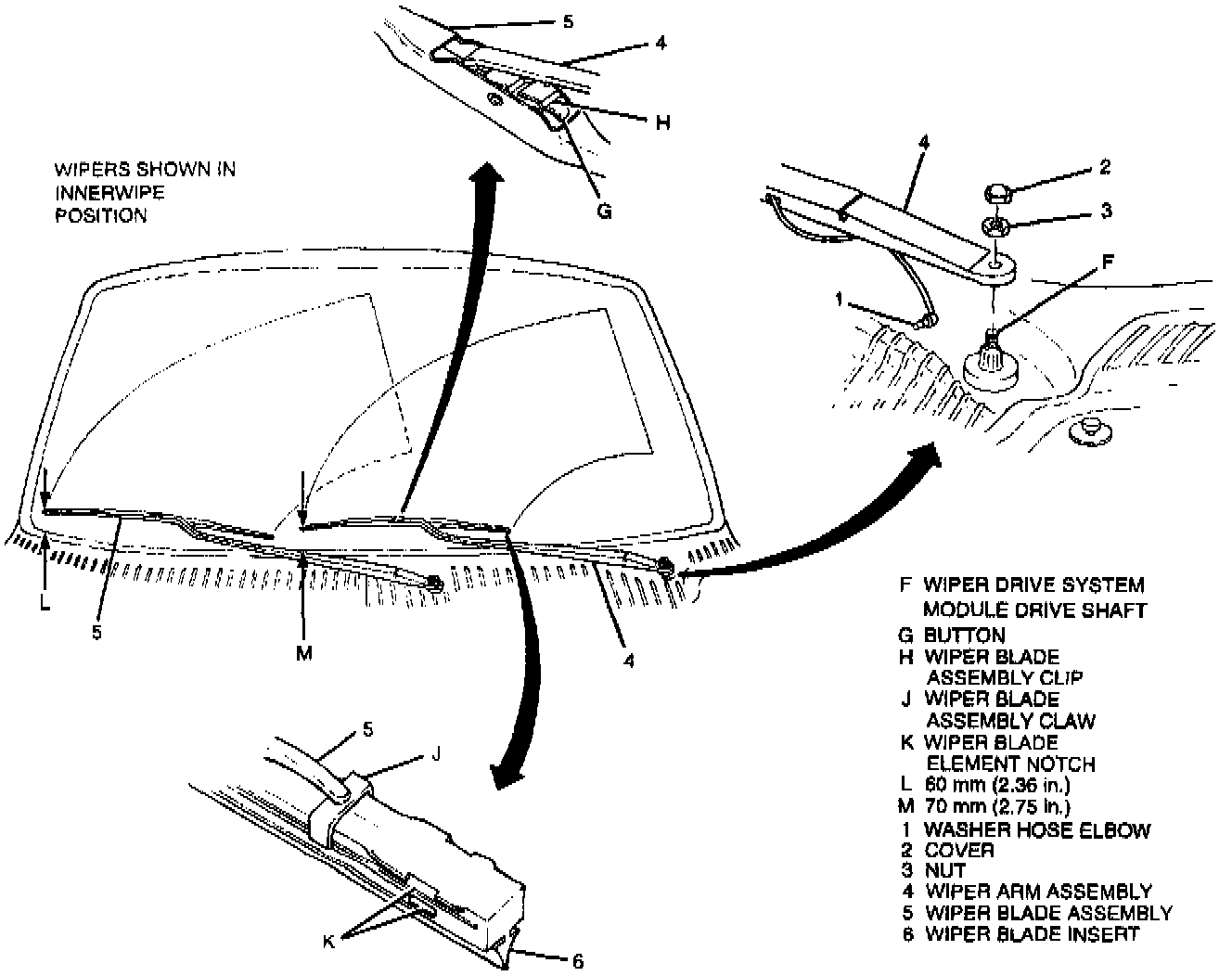 5
4
H
G
WIPERS SHOWN IN INNERWIPE POSITION
4
2
3
F
1
L
5
M
4
5
J
K
6

F WIPER DRIVE SYSTEM MODULE DRIVE SHAFT
G BUTTON
H WIPER BLADE ASSEMBLY CLIP
J WIPER BLADE ASSEMBLY CLAW
K WIPER BLADE ELEMENT NOTCH
L 60 mm (2.36 in.)
M 70 mm (2.75 in.)
1 WASHER HOSE ELBOW
2 COVER
3 NUT
4 WIPER ARM ASSEMBLY
5 WIPER BLADE ASSEMBLY
6 WIPER BLADE INSERT