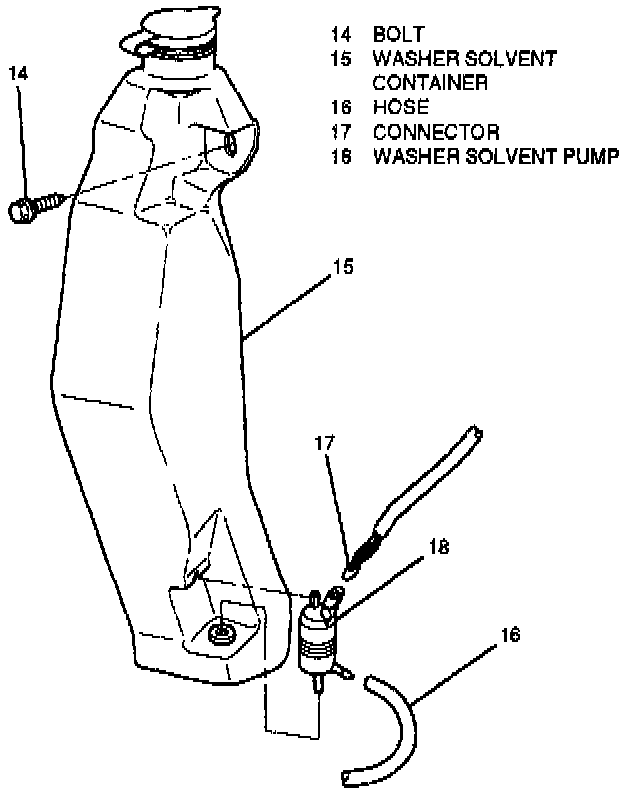 14 BOLT
15 WASHER SOLVENT CONTAINER
16 HOSE
17 CONNECTOR
18 WASHER SOLVENT PUMP

14

15

17

18

16