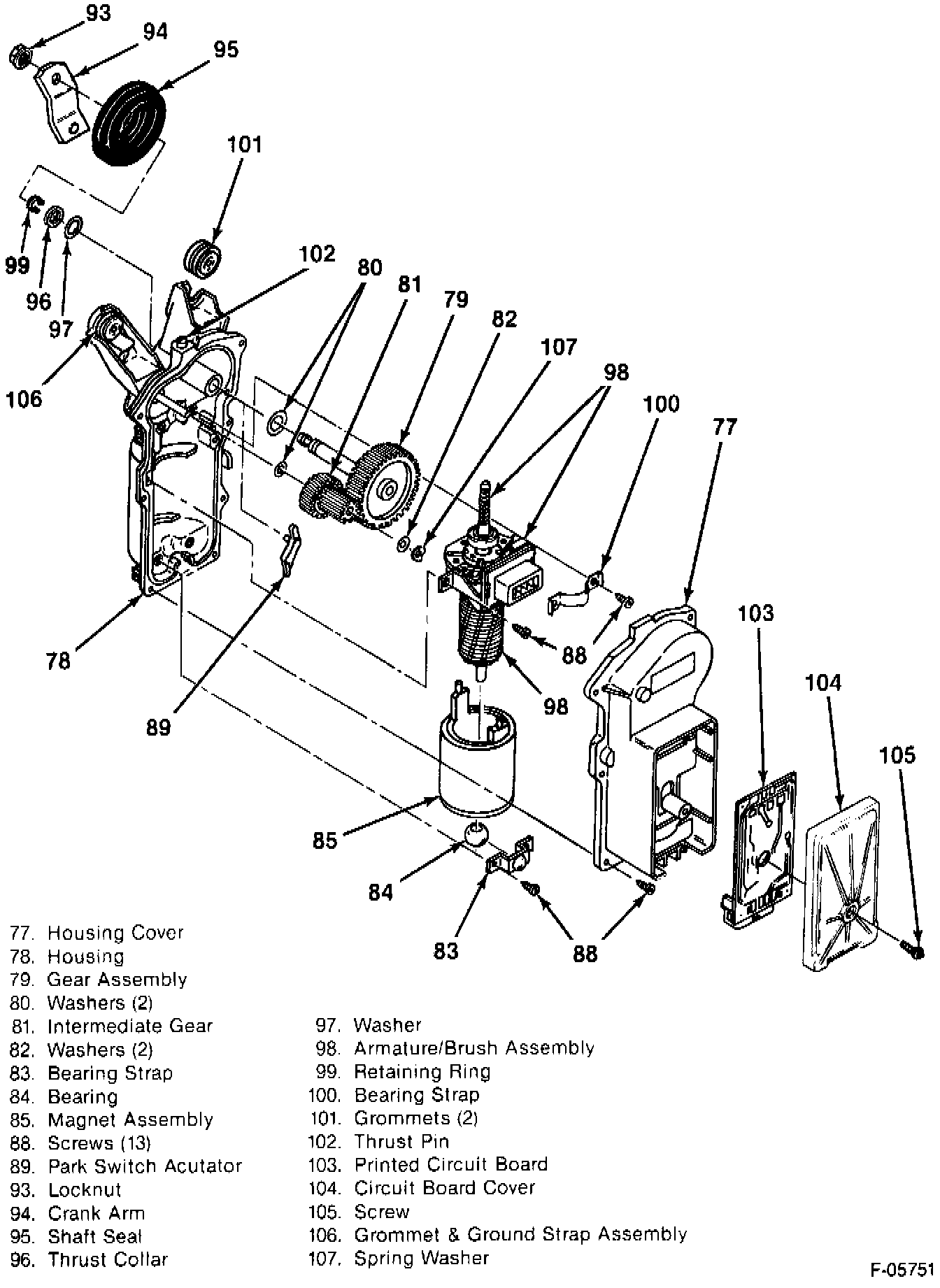 93
94
95
101
99
96
97
102
80
81
79
82
107
98
100
77
106
78
89
88
98
103
104
105
85
84
83
88

77. Housing Cover
78. Housing
79. Gear Assembly
80. Washers (2)
81. Intermediate Gear
82. Washers (2)
83. Bearing Strap
84. Bearing
85. Magnet Assembly
88. Screws (13)
89. Park Switch Acutator
93. Locknut
94. Crank Arm
95. Shaft Seal
96. Thrust Collar

97. Washer
98. Armature/Brush Assembly
99. Retaining Ring
100. Bearing Strap
101. Grommets (2)
102. Thrust Pin
103. Printed Circuit Board
104. Circuit Board Cover
105. Screw
106. Grommet & Ground Strap Assembly
107. Spring Washer

F-05751