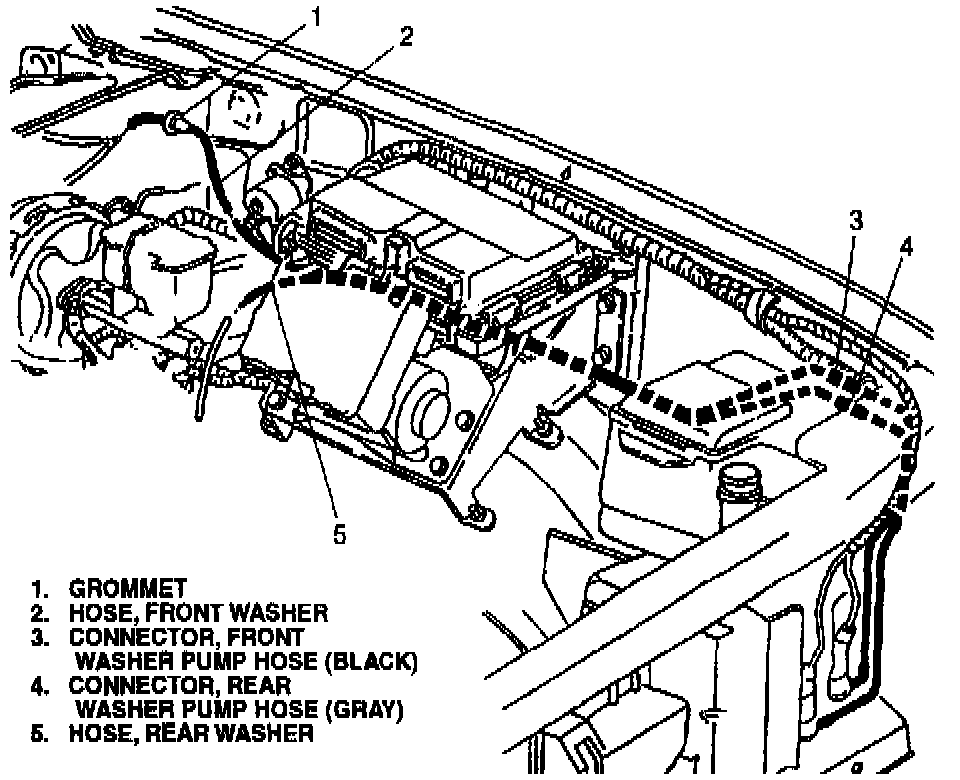 1
2
3
4
5

1. GROMMET
2. HOSE, FRONT WASHER
3. CONNECTOR, FRONT WASHER PUMP HOSE (BLACK)
4. CONNECTOR, REAR WASHER PUMP HOSE (GRAY)
5. HOSE, REAR WASHER