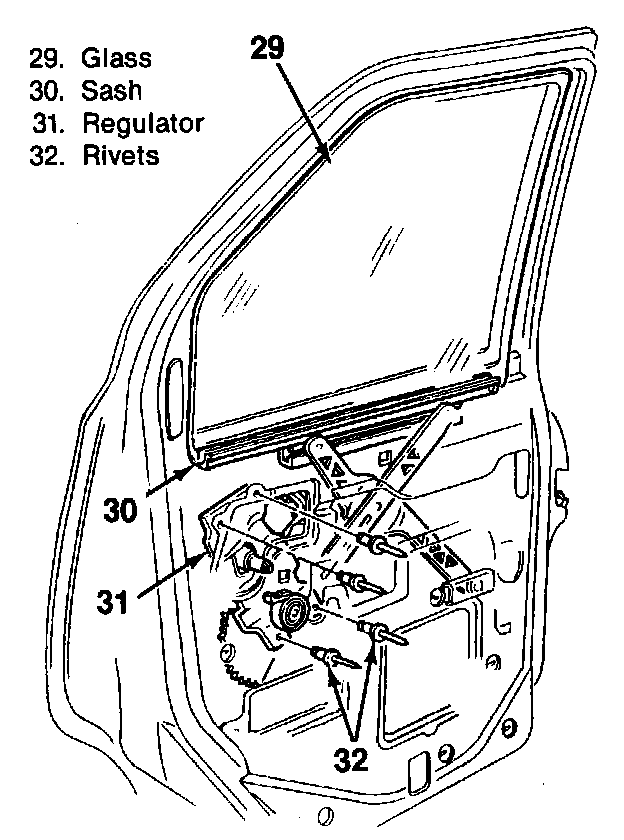 29. Glass
30. Sash
31. Regulator
32. Rivets

29

30

31

32