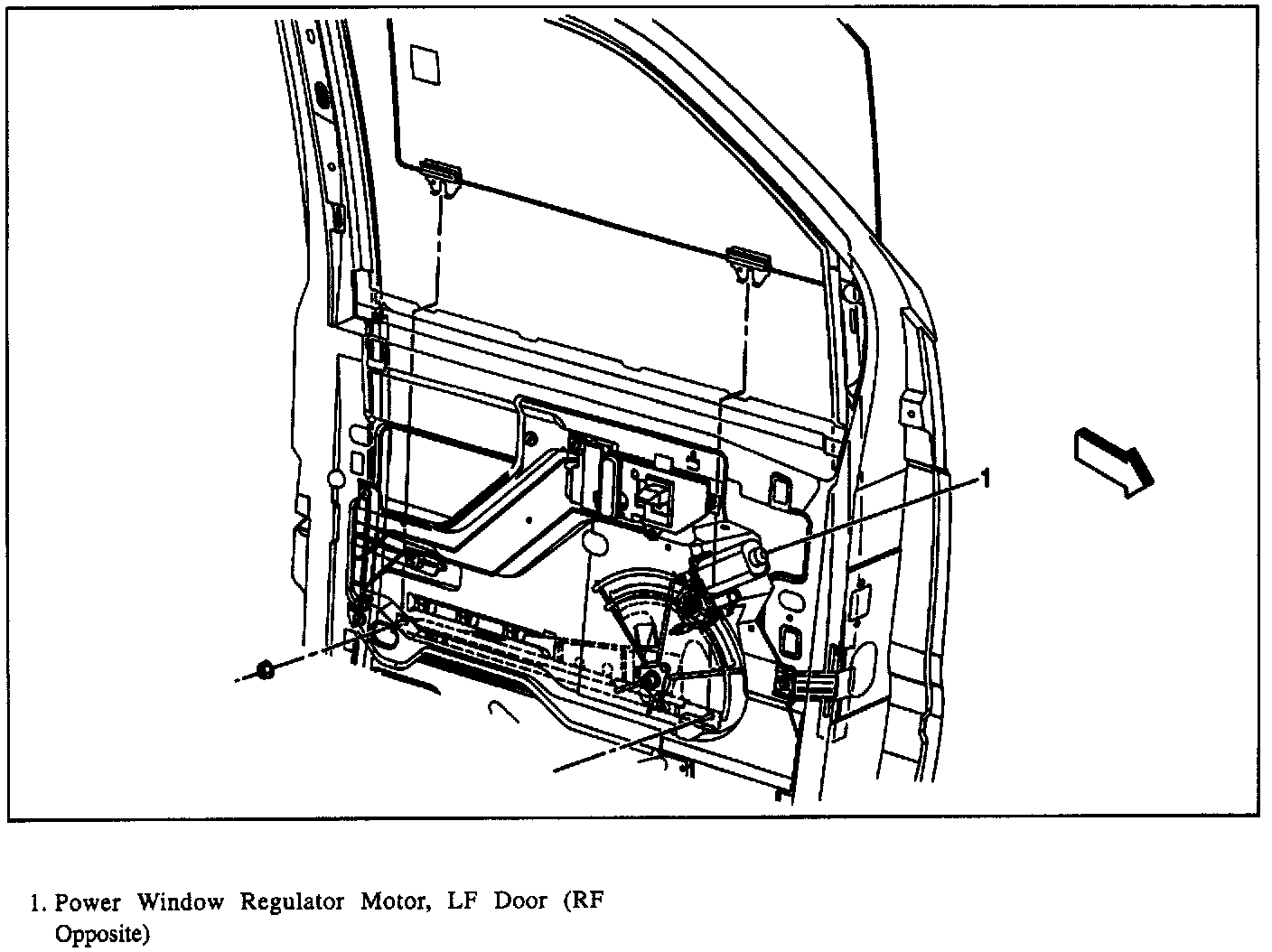 1

1. Power Window Regulator Motor, LF Door (RF Opposite)