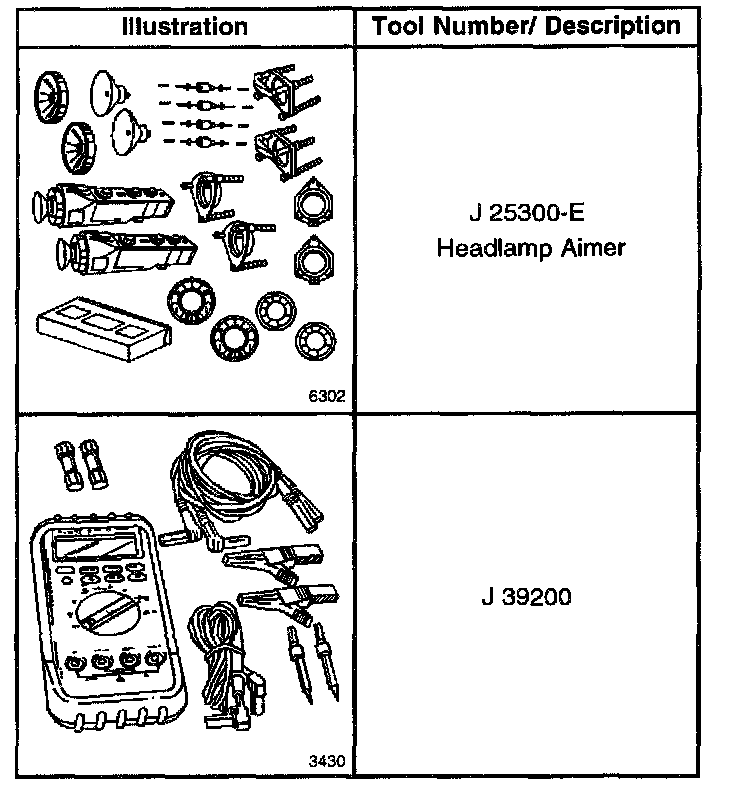 | Illustration | Tool Number/ Description |
|---|---|
| 6302 | J 25300-E Headlamp Aimer |
| 3430 | J 39200 |