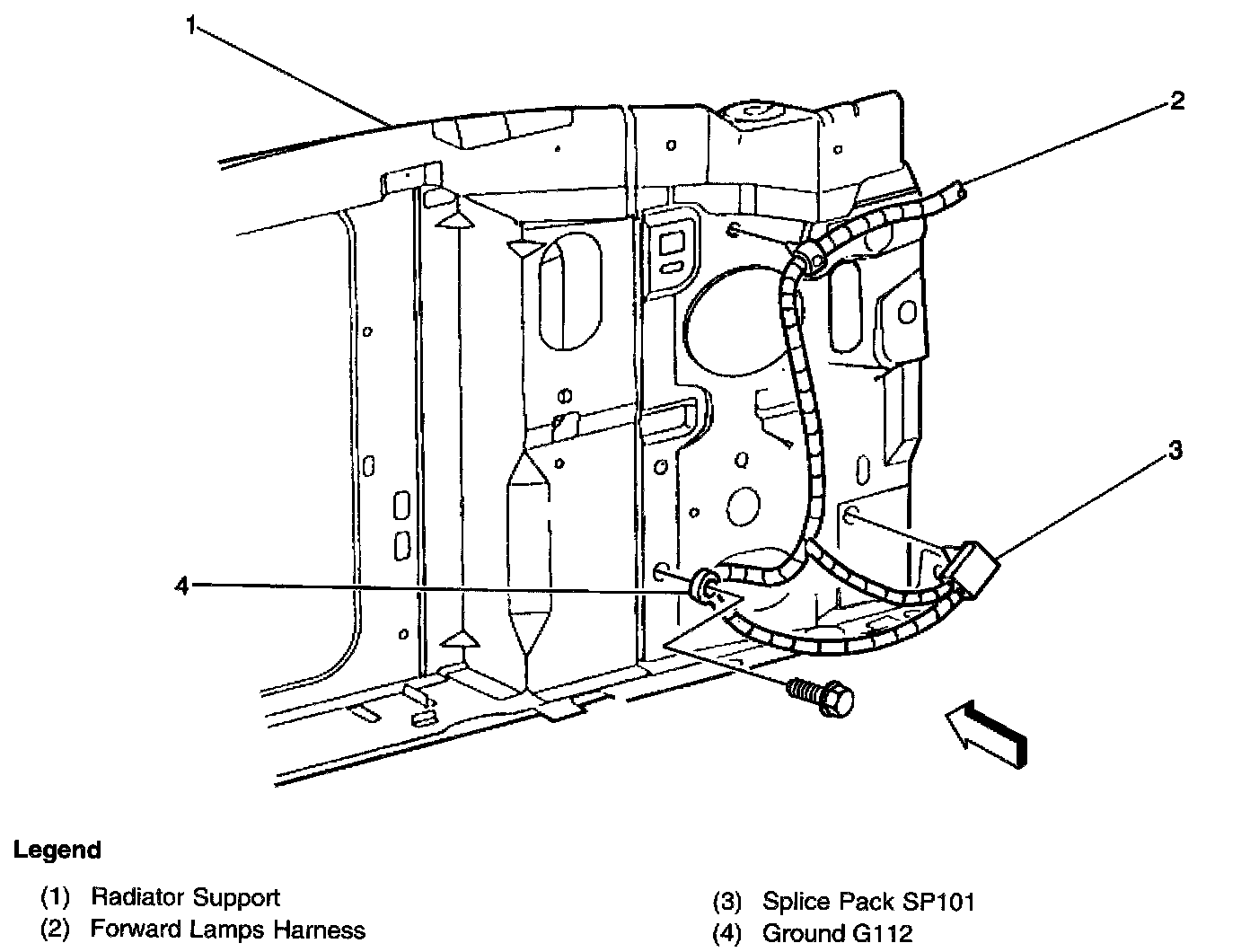 1

2

3

4

Legend

(1) Radiator Support
(2) Forward Lamps Harness

(3) Splice Pack SP101
(4) Ground G112