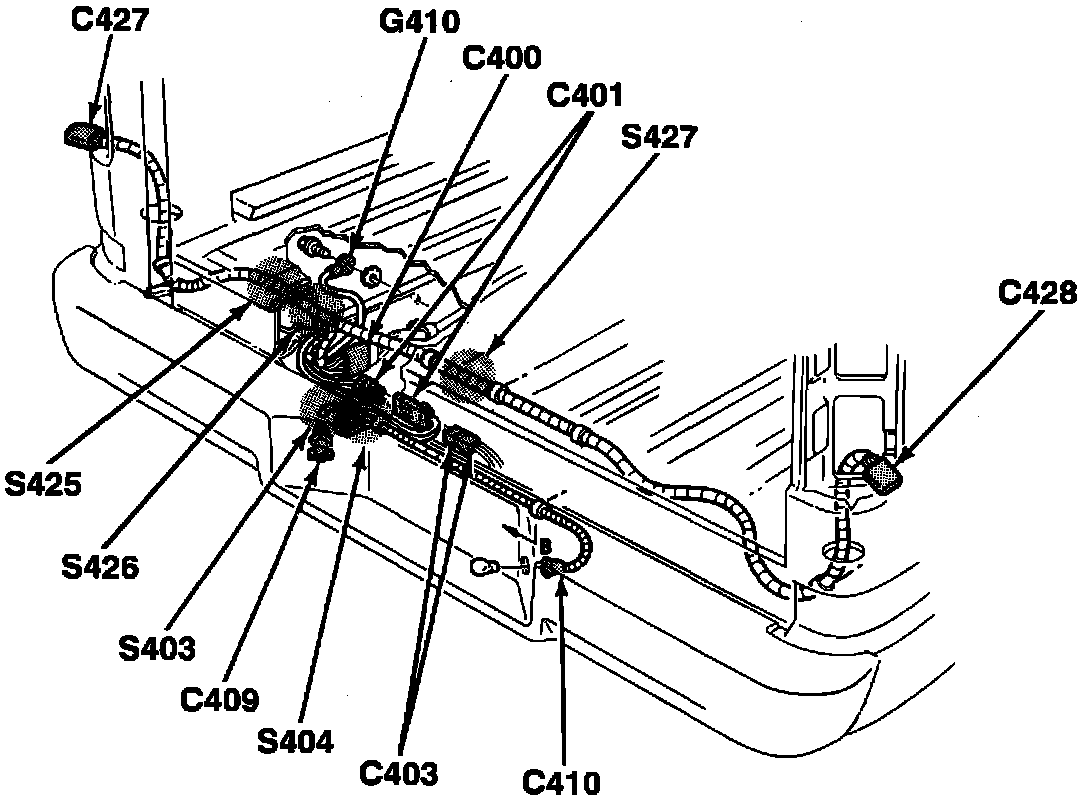 C427
G410
C400
C401
S427
C428
S425
S426
S403
C409
S404
C403
C410
B