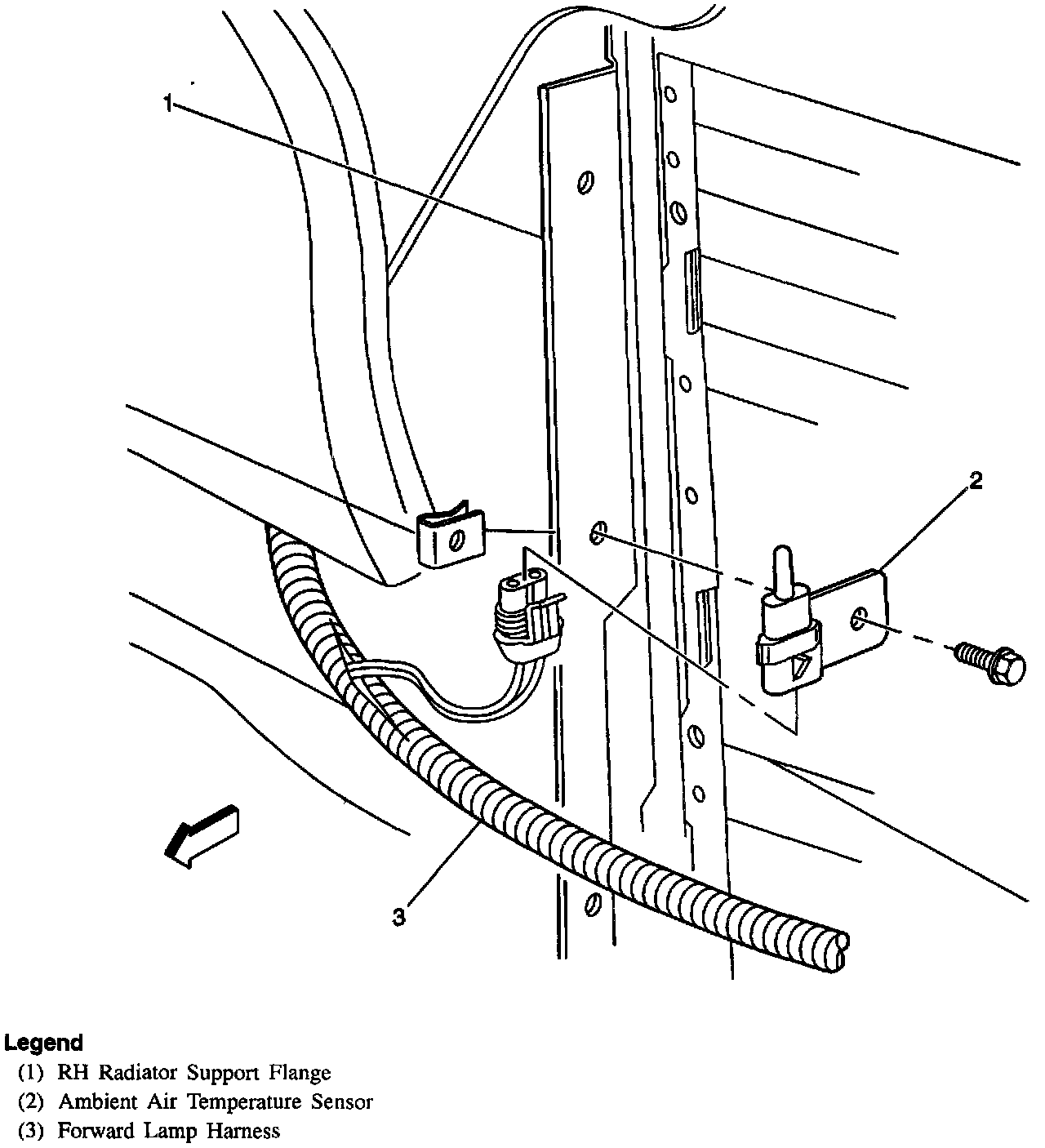 1

2

3

Legend
(1) RH Radiator Support Flange
(2) Ambient Air Temperature Sensor
(3) Forward Lamp Harness