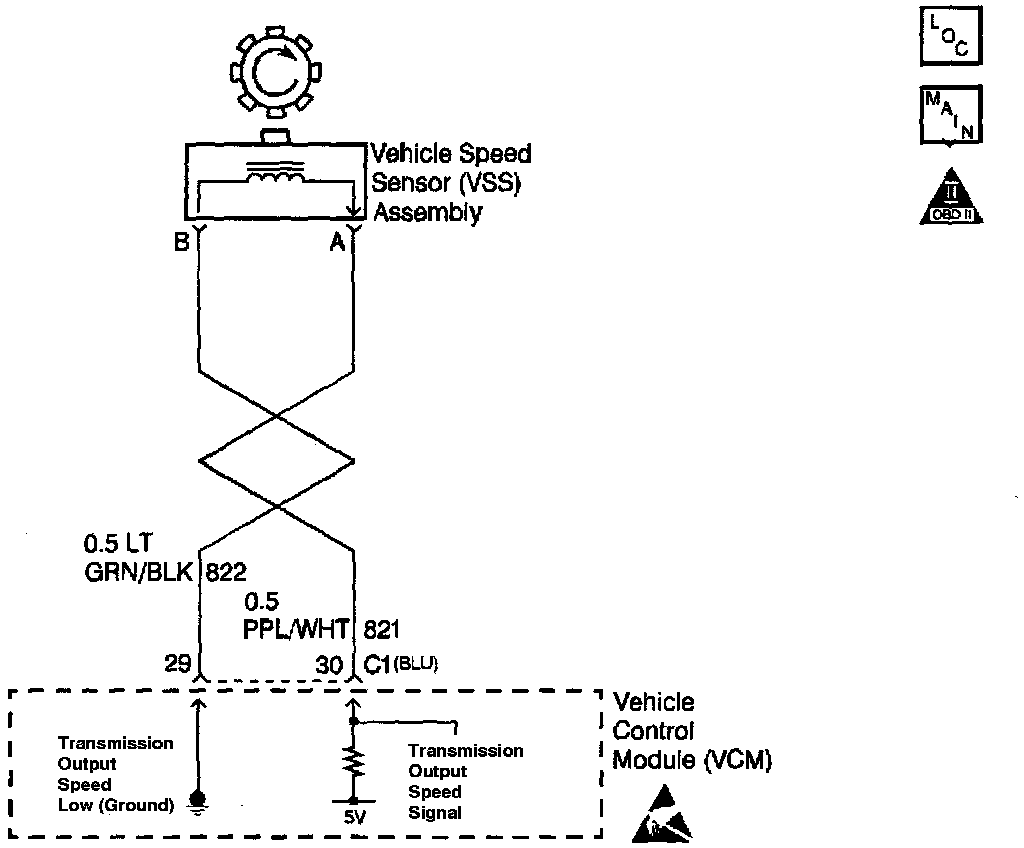 LOC

MAIN

II
OBD II

Vehicle Speed Sensor (VSS) Assembly

B

A

0.5 LT GRN/BLK 822

0.5 PPL/WHT 821

29

30

C1 (BLU)

Vehicle Control Module (VCM)

Transmission Output Speed Low (Ground)

Transmission Output Speed Signal

5V