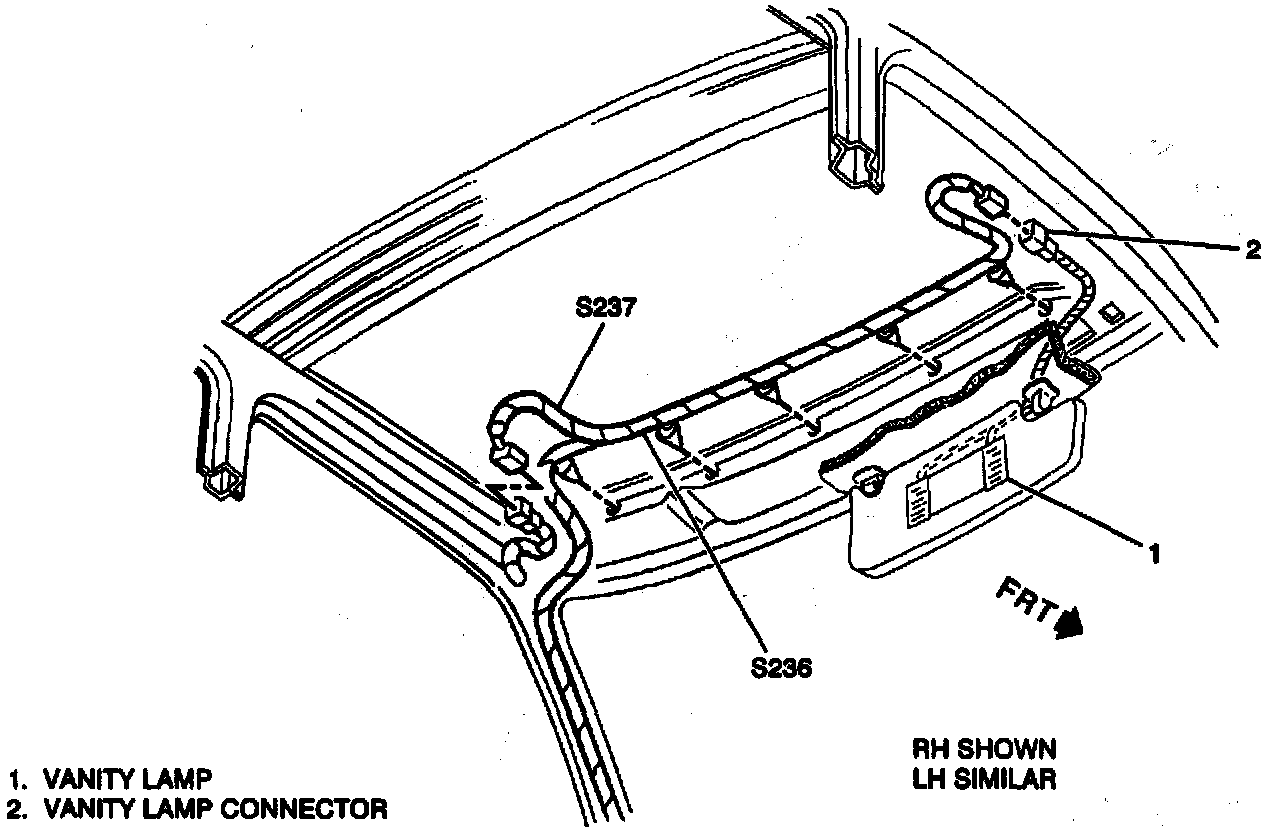 2

S237

1

FRT

S236

RH SHOWN
LH SIMILAR

1. VANITY LAMP
2. VANITY LAMP CONNECTOR