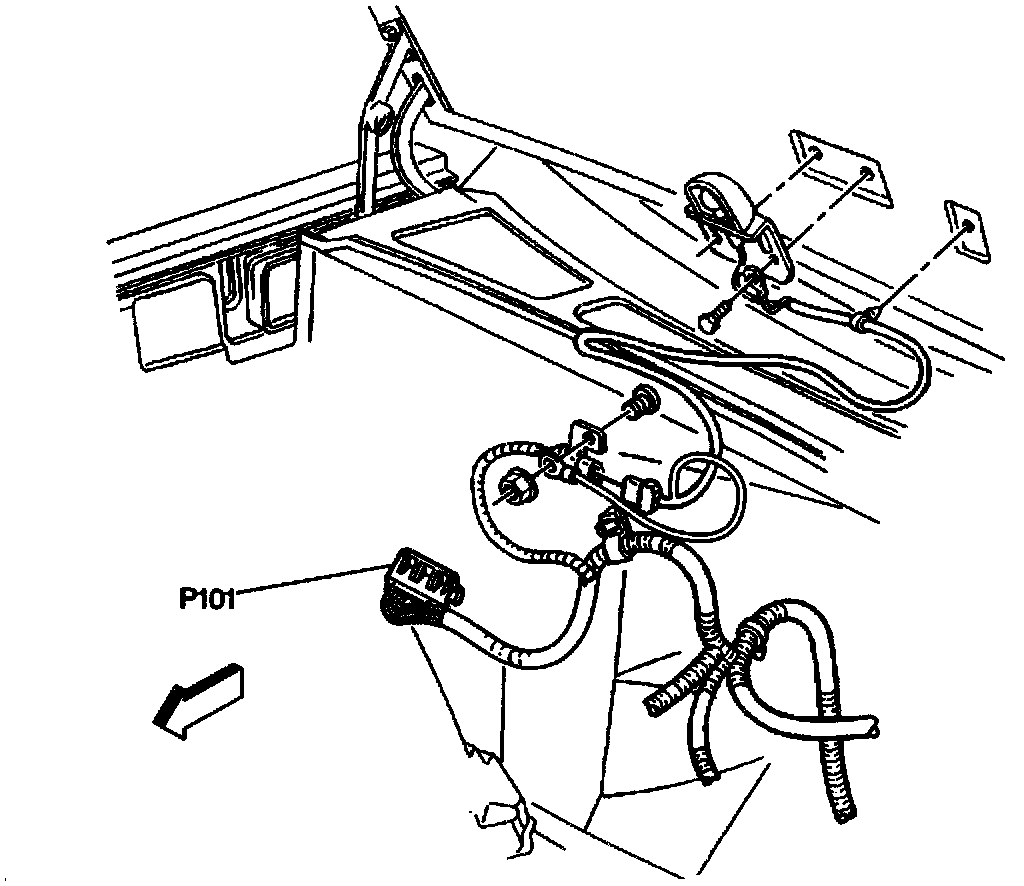 P101