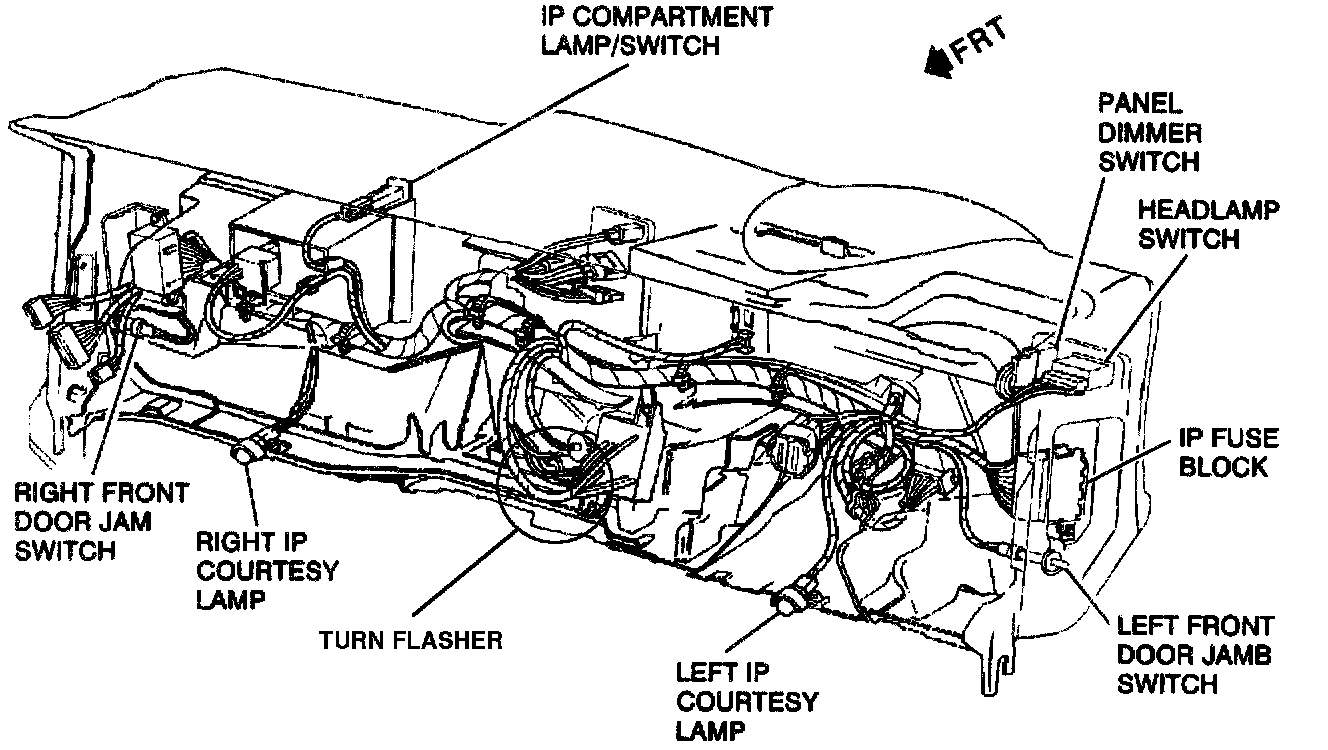 IP COMPARTMENT LAMP/SWITCH

FRT

PANEL DIMMER SWITCH

HEADLAMP SWITCH

IP FUSE BLOCK

RIGHT FRONT DOOR JAM SWITCH

RIGHT IP COURTESY LAMP

TURN FLASHER

LEFT IP COURTESY LAMP

LEFT FRONT DOOR JAMB SWITCH