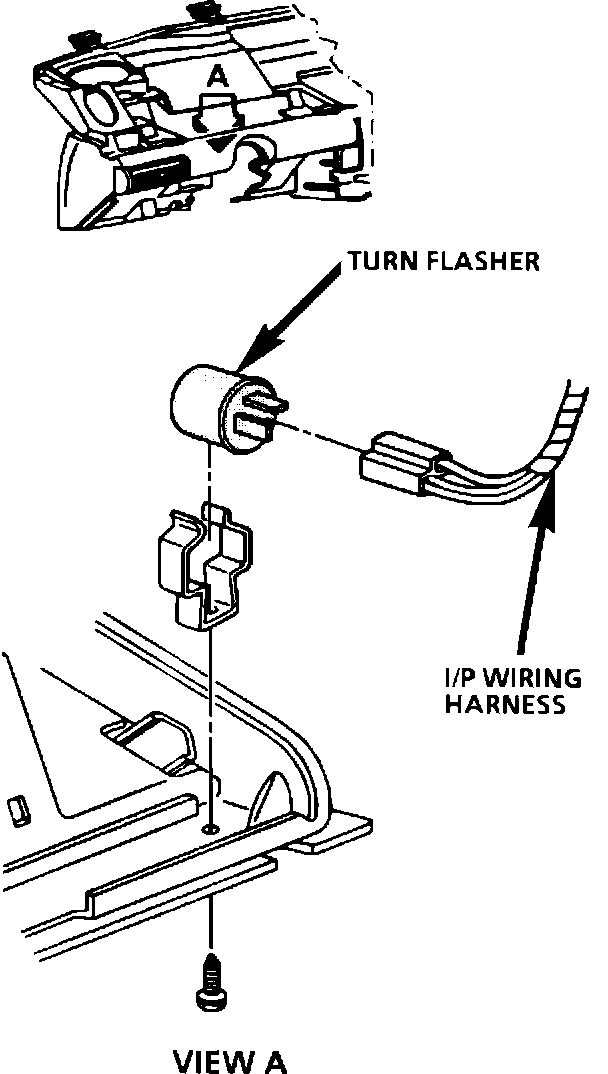 A

TURN FLASHER

I/P WIRING HARNESS

VIEW A