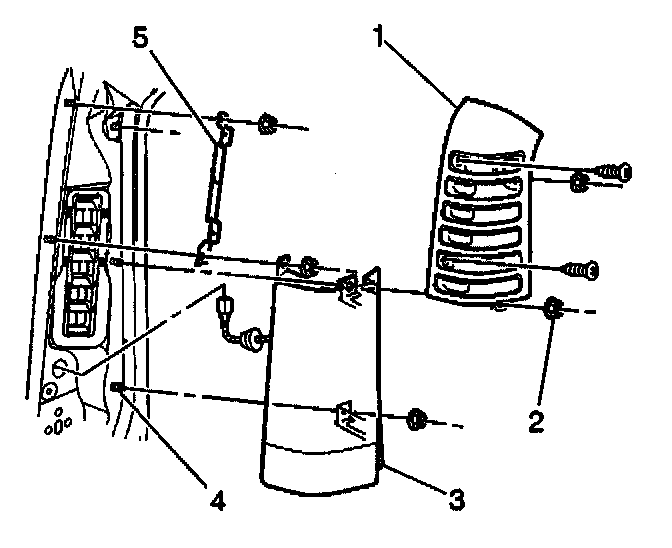 5
1
2
4
3