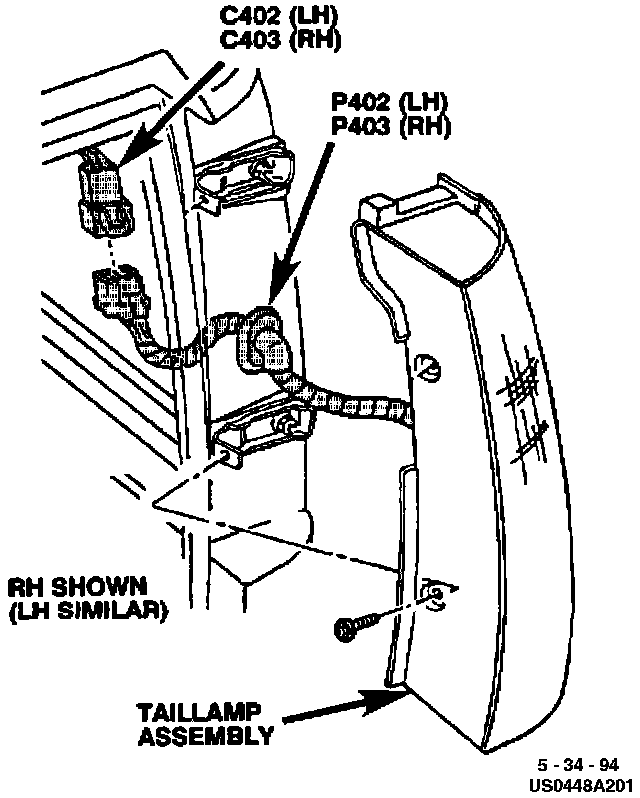 C402 (LH)
C403 (RH)

P402 (LH)
P403 (RH)

RH SHOWN
(LH SIMILAR)

TAILLAMP
ASSEMBLY

5 - 34 - 94
US0448A201