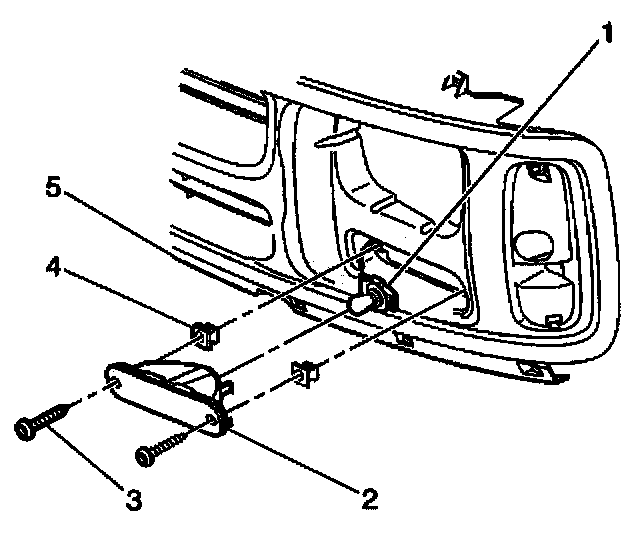 1
5
4
3
2