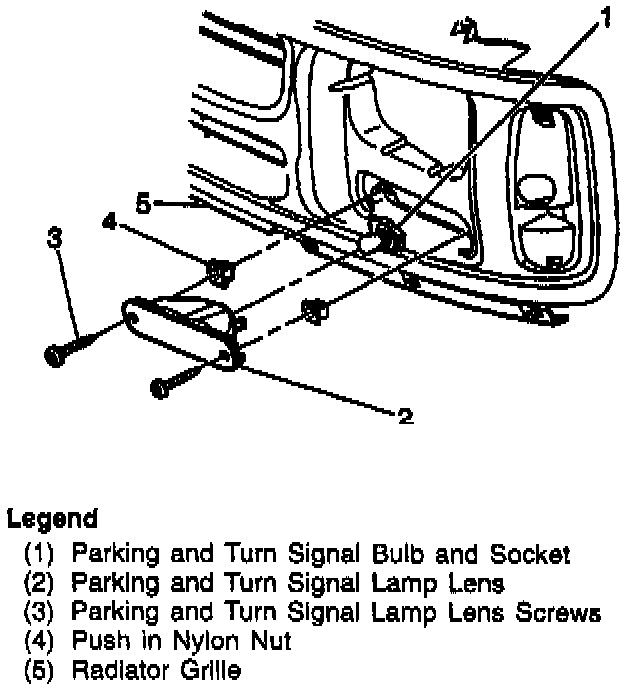 1
5
4
3
2

Legend
(1) Parking and Turn Signal Bulb and Socket
(2) Parking and Turn Signal Lamp Lens
(3) Parking and Turn Signal Lamp Lens Screws
(4) Push in Nylon Nut
(5) Radiator Grille