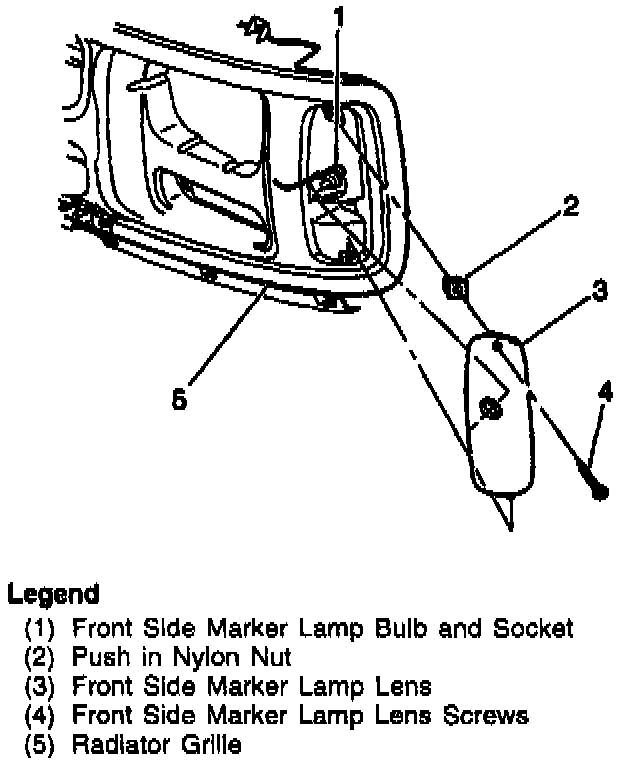 1
2
3
4
5

Legend
(1) Front Side Marker Lamp Bulb and Socket
(2) Push in Nylon Nut
(3) Front Side Marker Lamp Lens
(4) Front Side Marker Lamp Lens Screws
(5) Radiator Grille