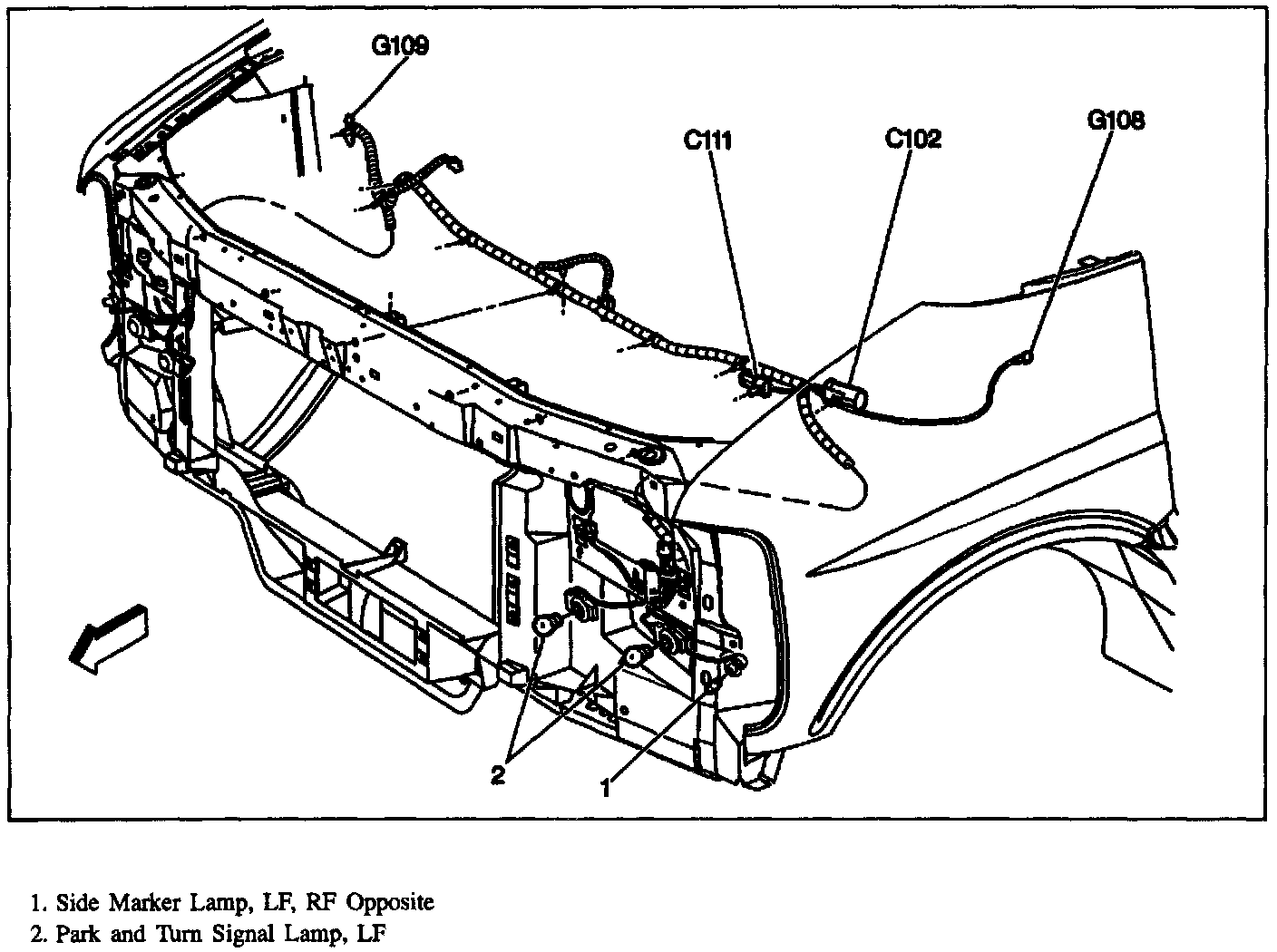 G109

C111

C102

G108

2

1

1. Side Marker Lamp, LF, RF Opposite
2. Park and Turn Signal Lamp, LF