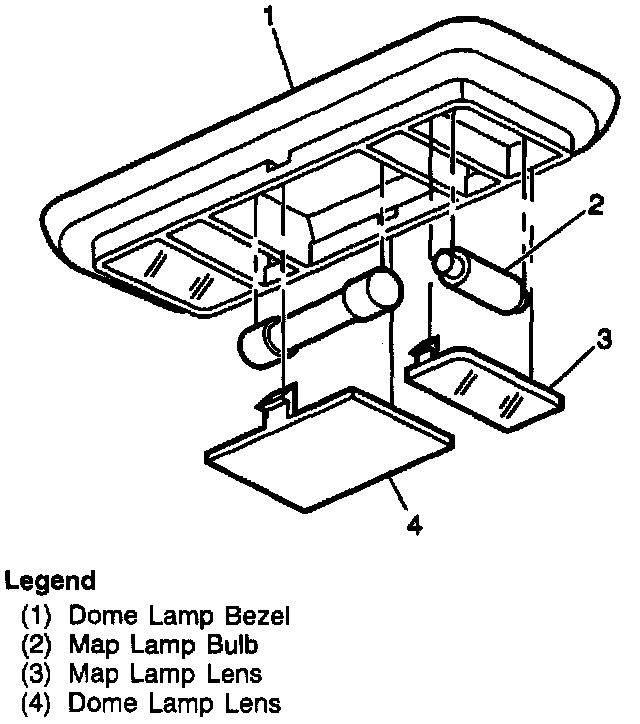 1
2
3
4

Legend
(1) Dome Lamp Bezel
(2) Map Lamp Bulb
(3) Map Lamp Lens
(4) Dome Lamp Lens