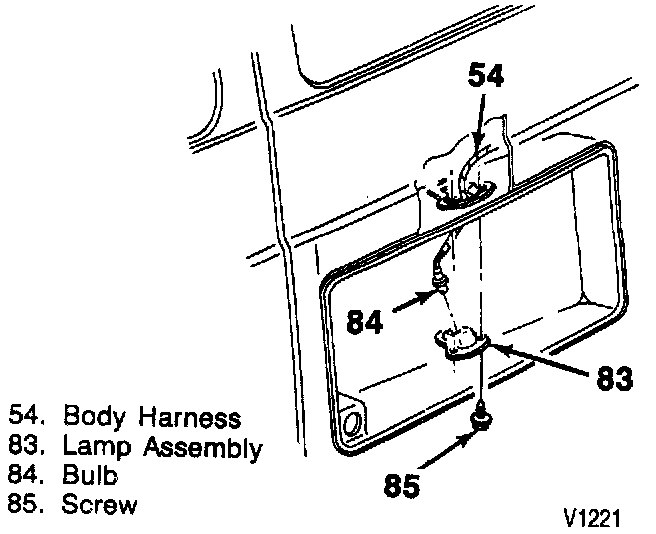 54

84

83

85

54. Body Harness
83. Lamp Assembly
84. Bulb
85. Screw

V1221