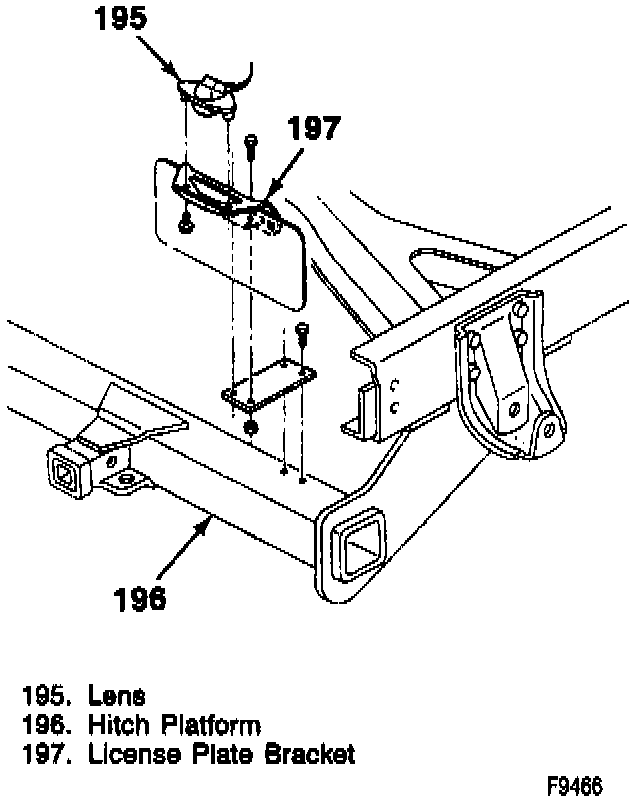 195

197

196

195. Lens
196. Hitch Platform
197. License Plate Bracket

F9466