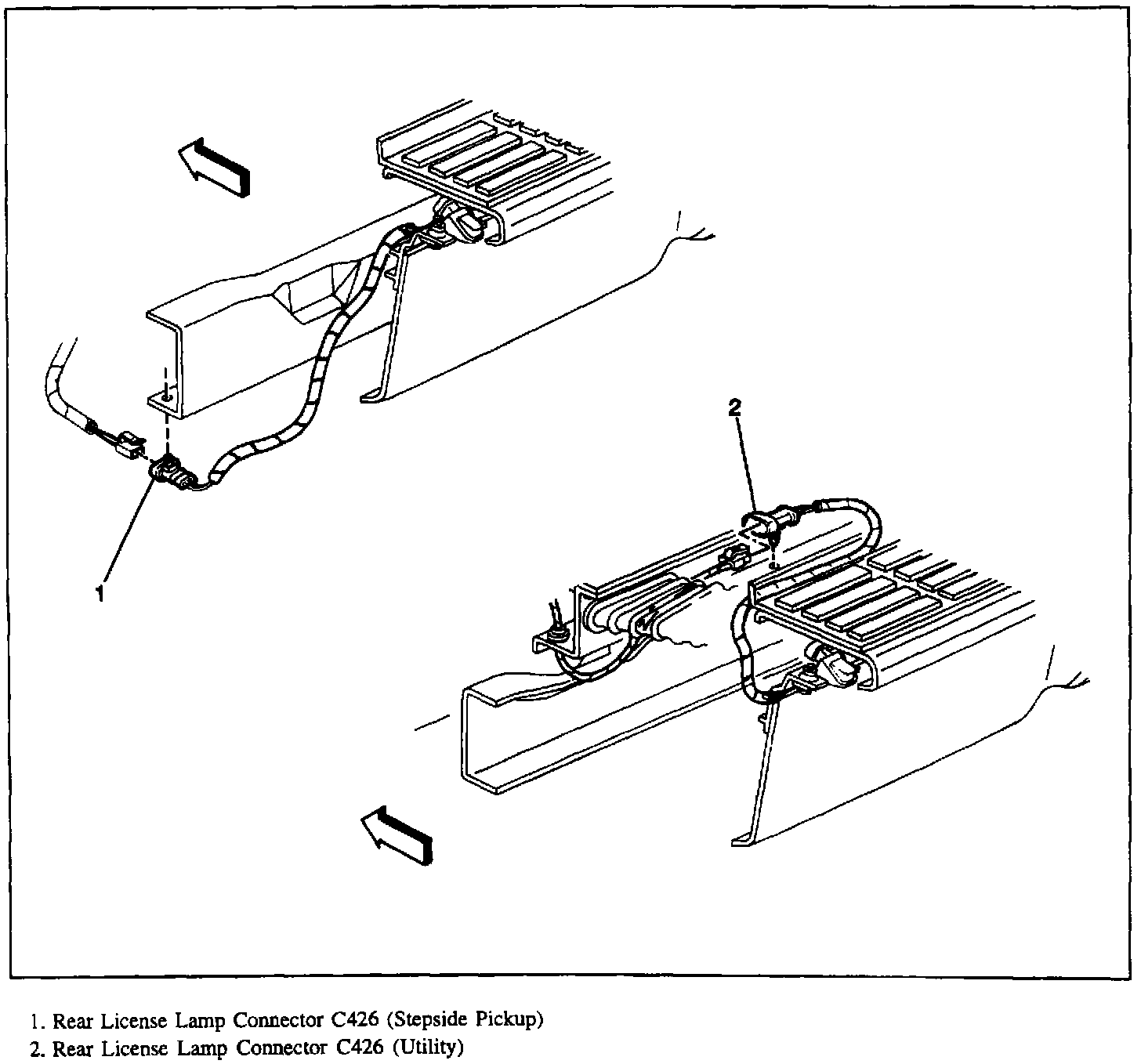 2

1

1. Rear License Lamp Connector C426 (Stepside Pickup)
2. Rear License Lamp Connector C426 (Utility)