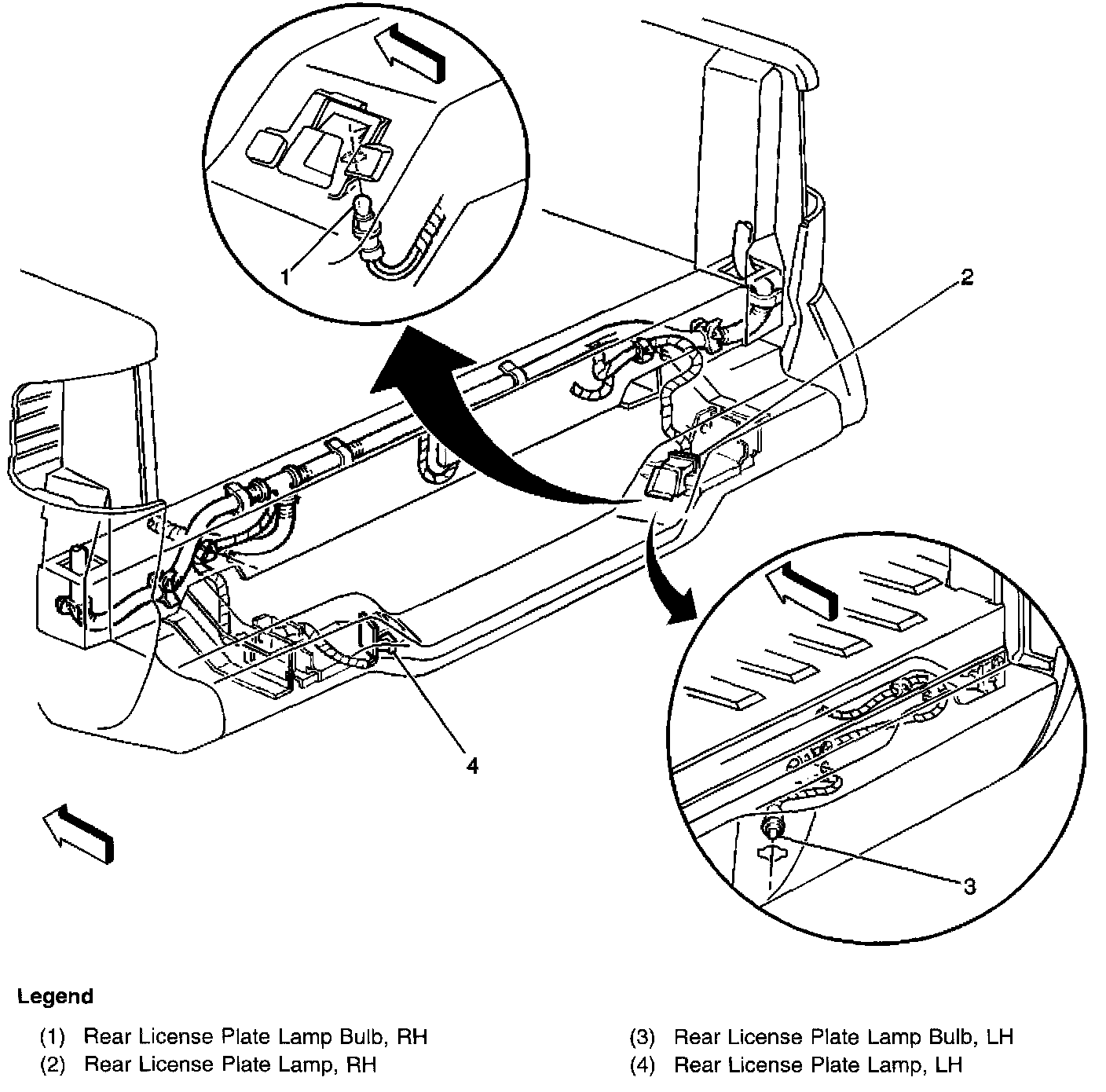 1

2

4

3

Legend

(1) Rear License Plate Lamp Bulb, RH
(2) Rear License Plate Lamp, RH
(3) Rear License Plate Lamp Bulb, LH
(4) Rear License Plate Lamp, LH