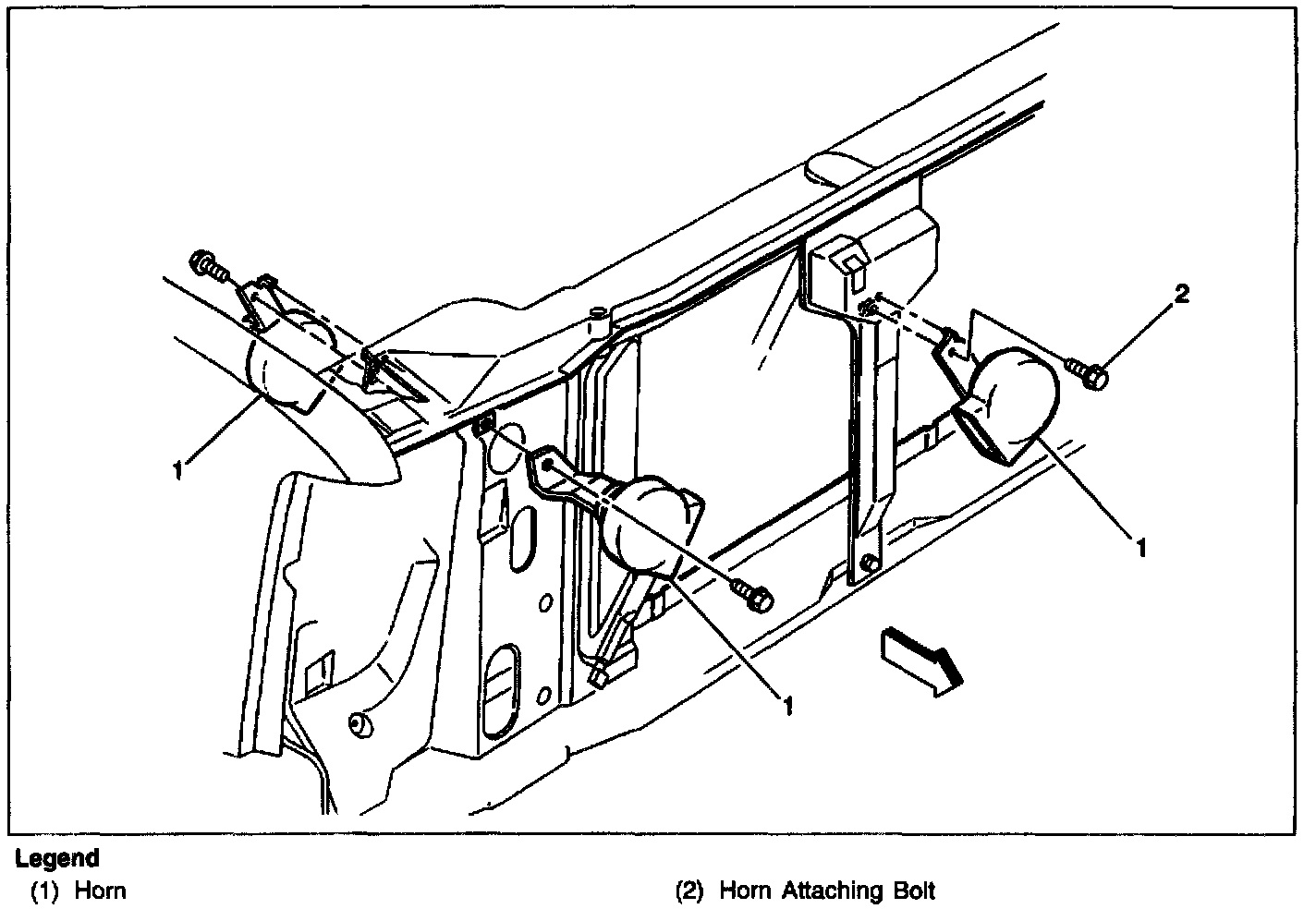 2

1

1

1

Legend
(1) Horn

(2) Horn Attaching Bolt