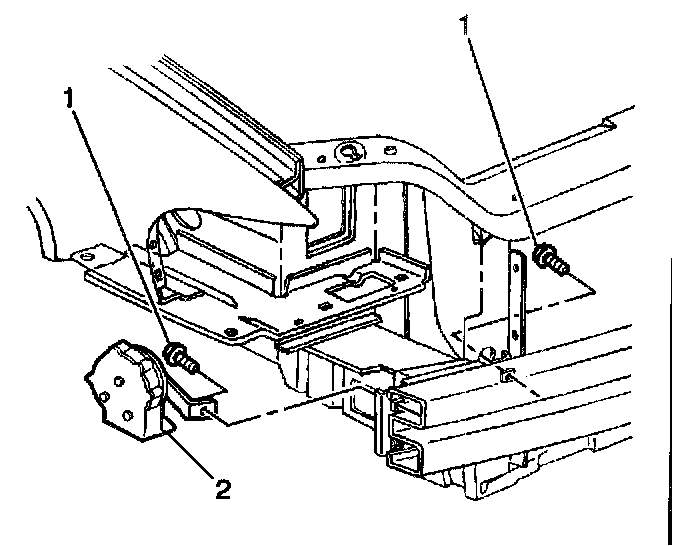 1
1
2