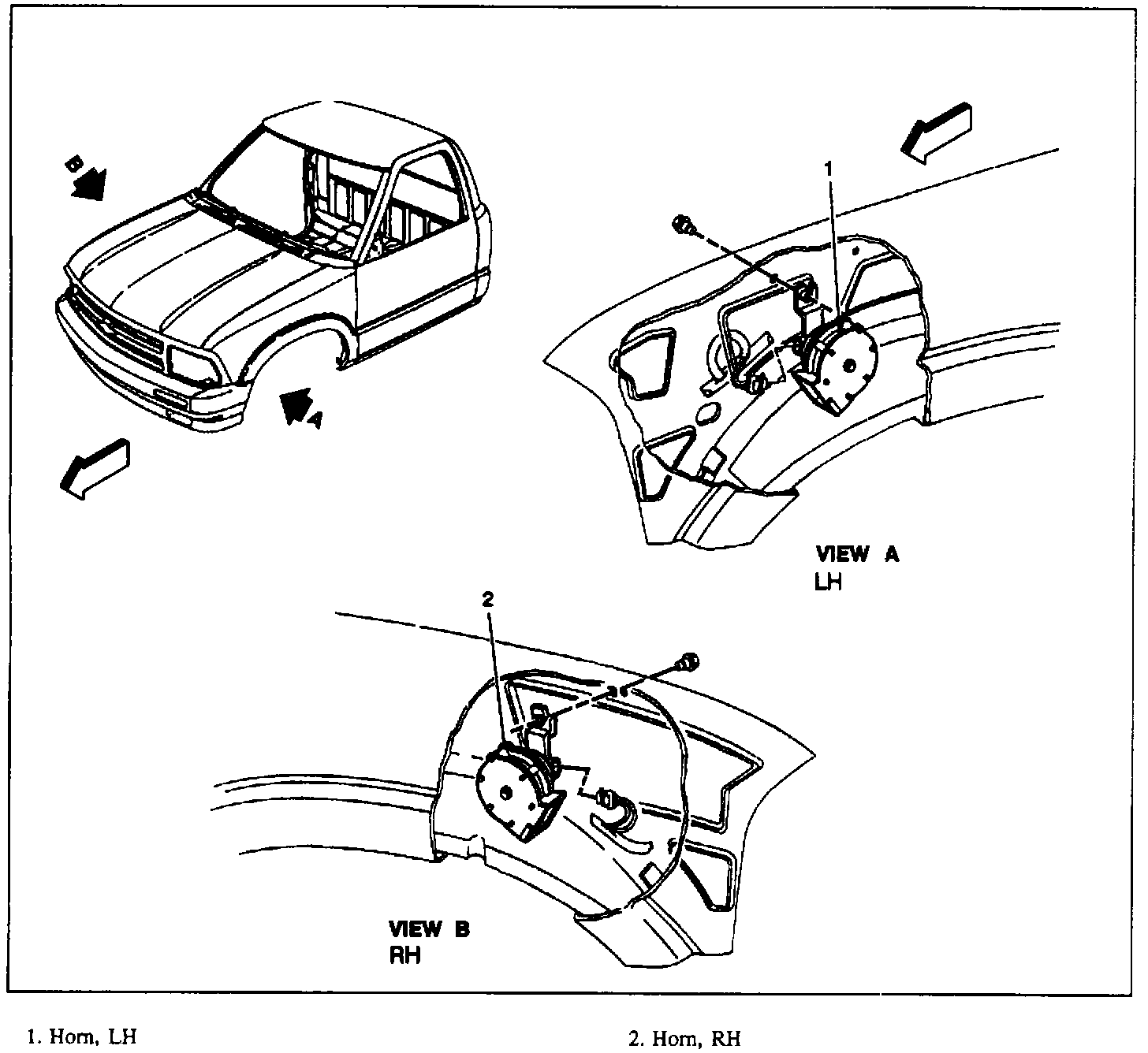 B

A

1

VIEW A
LH

2

VIEW B
RH

1. Horn, LH

2. Horn, RH