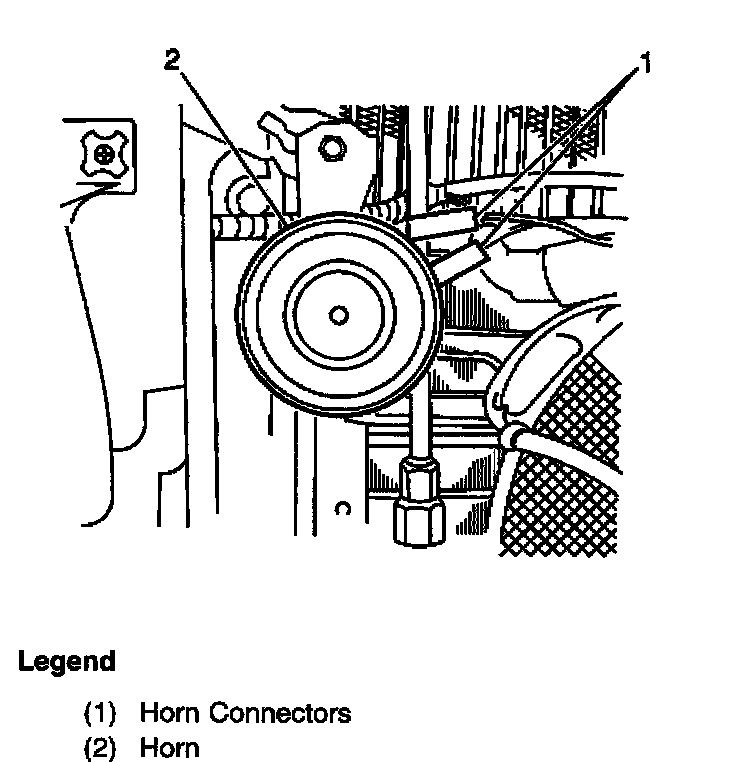 2

1

Legend

(1) Horn Connectors

(2) Horn