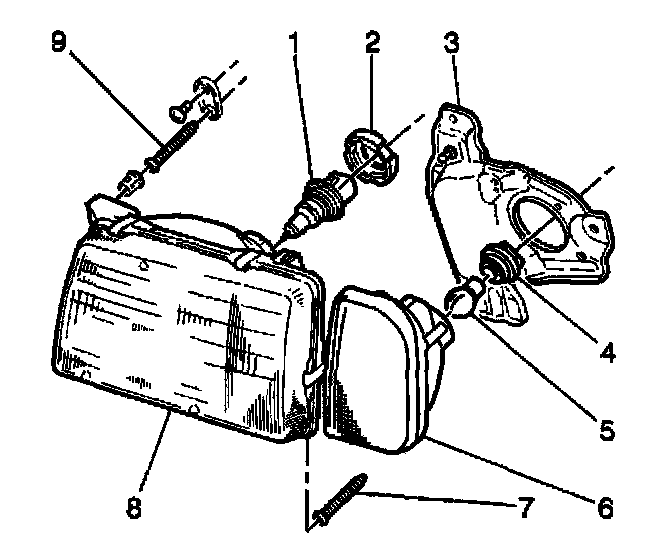 9
1
2
3
4
5
6
7
8