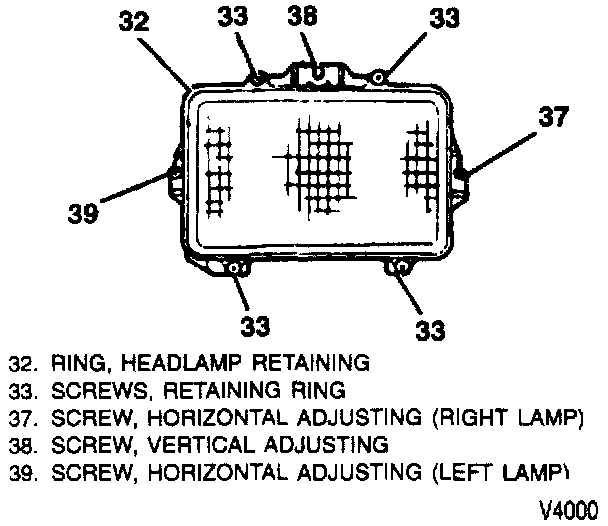 32
33
38
33
37
39
33
33

32. RING, HEADLAMP RETAINING
33. SCREWS, RETAINING RING
37. SCREW, HORIZONTAL ADJUSTING (RIGHT LAMP)
38. SCREW, VERTICAL ADJUSTING
39. SCREW, HORIZONTAL ADJUSTING (LEFT LAMP)

V4000