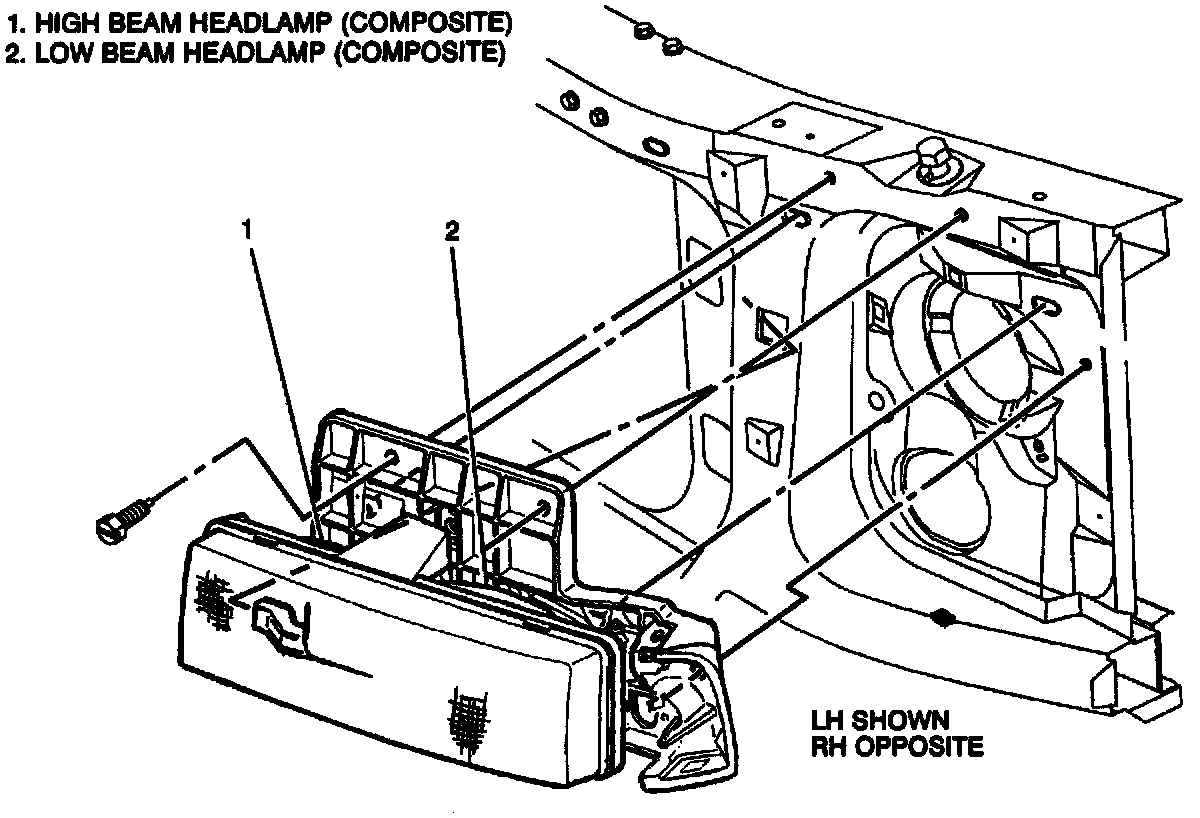 1. HIGH BEAM HEADLAMP (COMPOSITE)
2. LOW BEAM HEADLAMP (COMPOSITE)

1

2

LH SHOWN
RH OPPOSITE