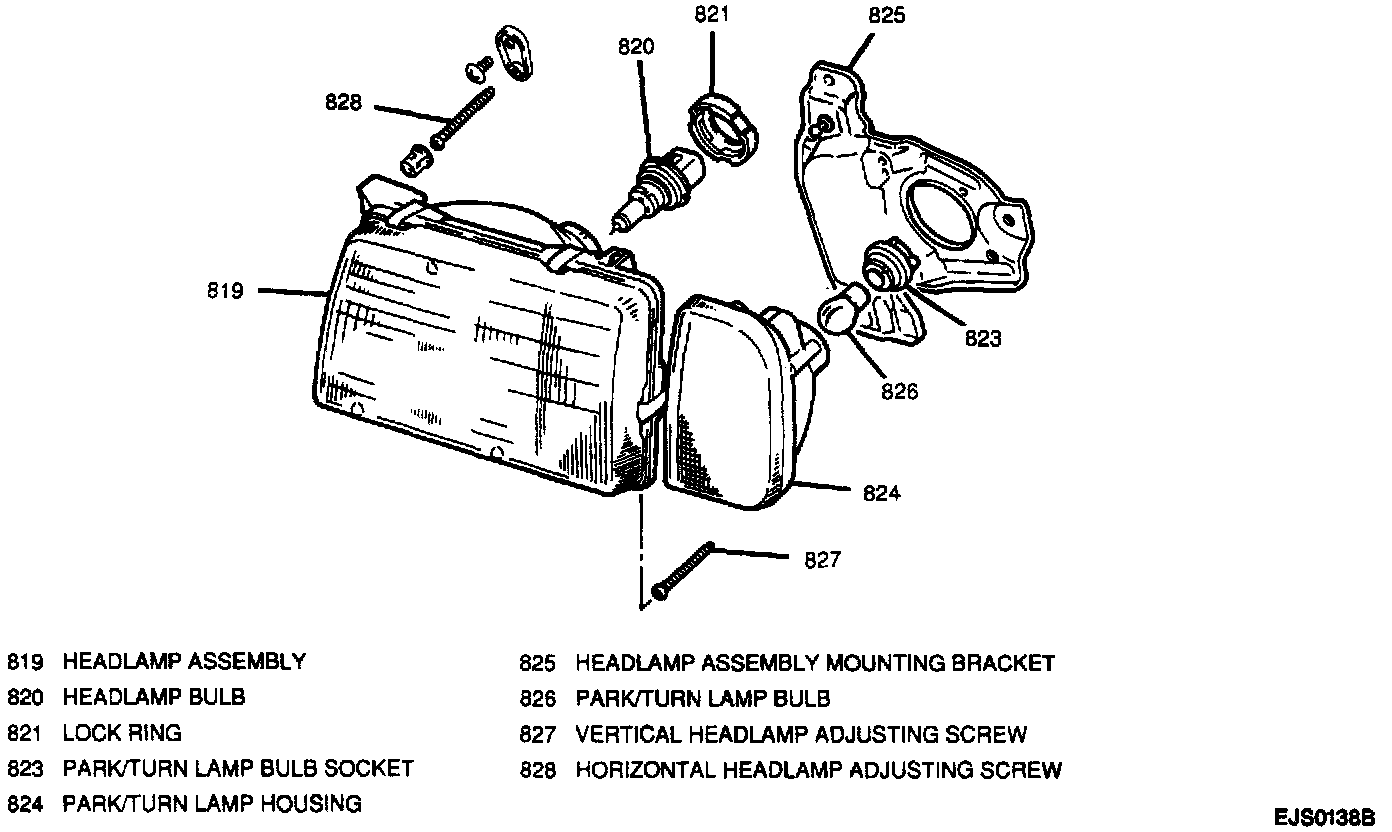 821

825

820

828

819

823

826

824

827

819 HEADLAMP ASSEMBLY
820 HEADLAMP BULB
821 LOCK RING
823 PARK/TURN LAMP BULB SOCKET
824 PARK/TURN LAMP HOUSING

825 HEADLAMP ASSEMBLY MOUNTING BRACKET
826 PARK/TURN LAMP BULB
827 VERTICAL HEADLAMP ADJUSTING SCREW
828 HORIZONTAL HEADLAMP ADJUSTING SCREW

EJS0138B