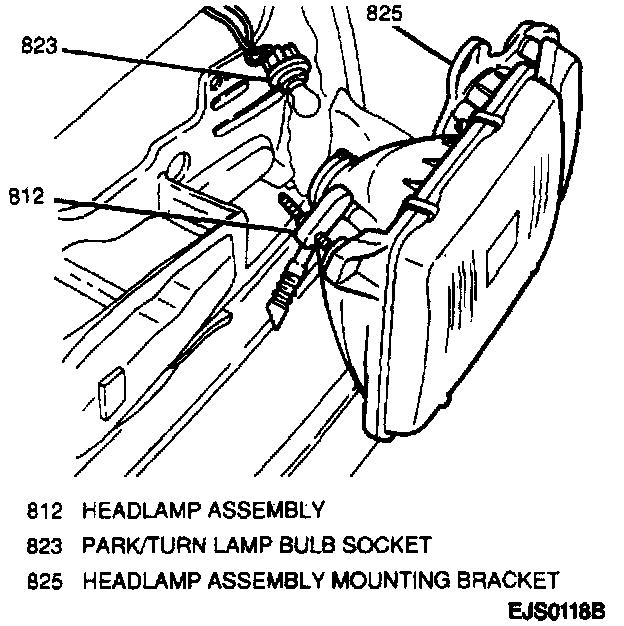 825

823

812

812 HEADLAMP ASSEMBLY

823 PARK/TURN LAMP BULB SOCKET

825 HEADLAMP ASSEMBLY MOUNTING BRACKET

EJS0118B