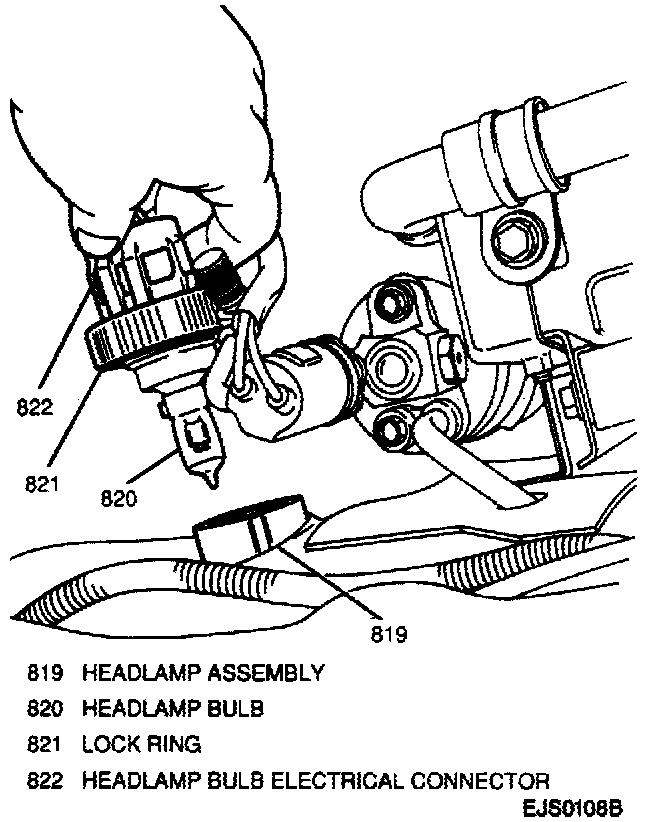 822

821

820

819

819 HEADLAMP ASSEMBLY
820 HEADLAMP BULB
821 LOCK RING
822 HEADLAMP BULB ELECTRICAL CONNECTOR

EJS0108B