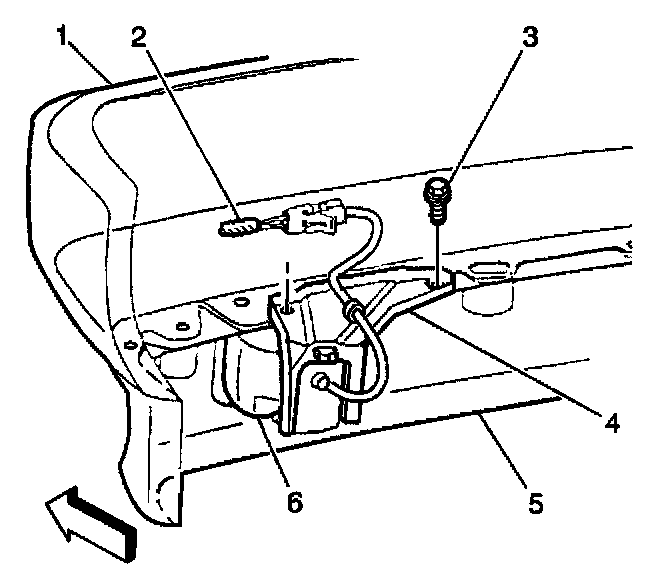 1
2
3
4
5
6