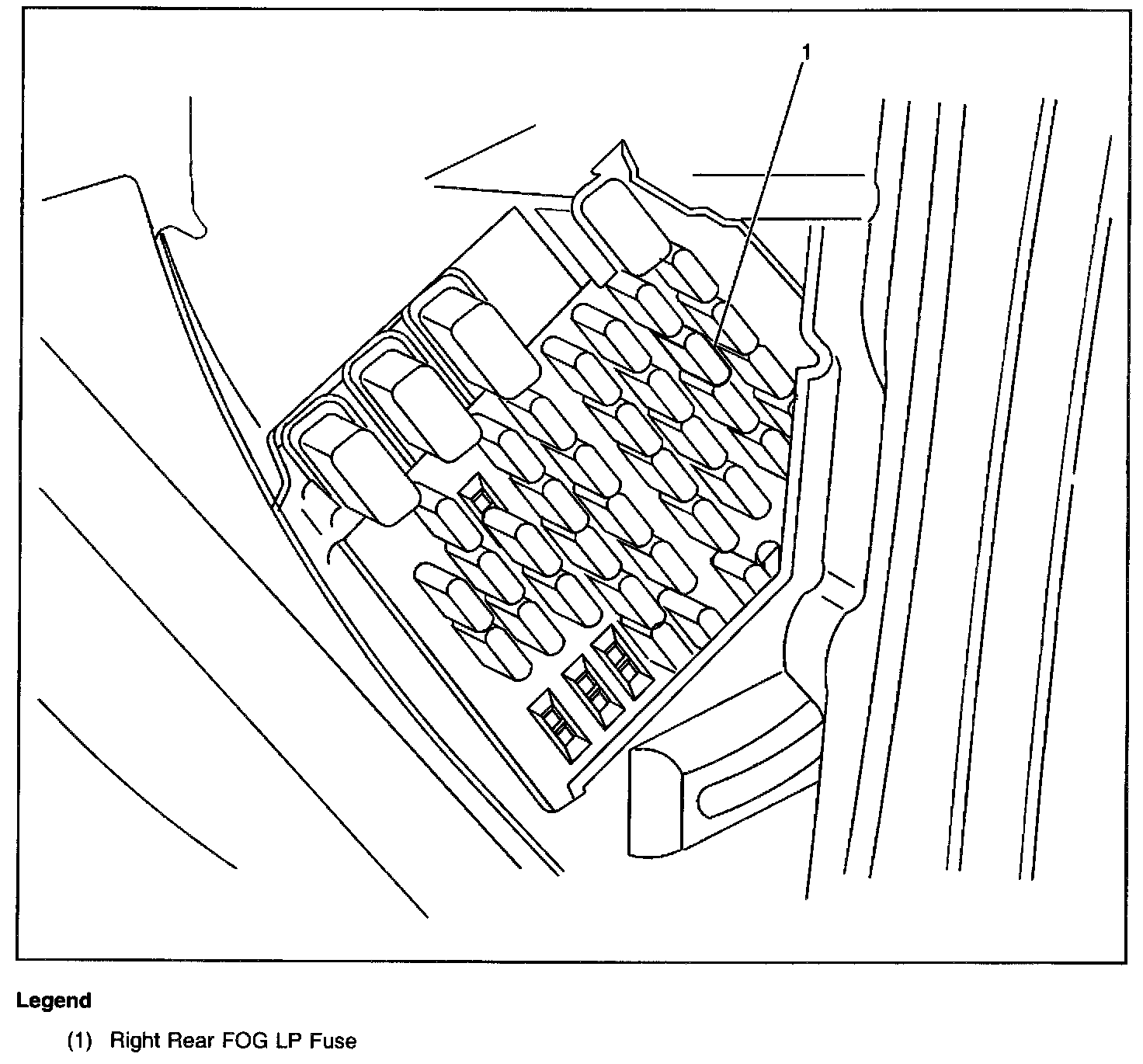 1

Legend

(1) Right Rear FOG LP Fuse