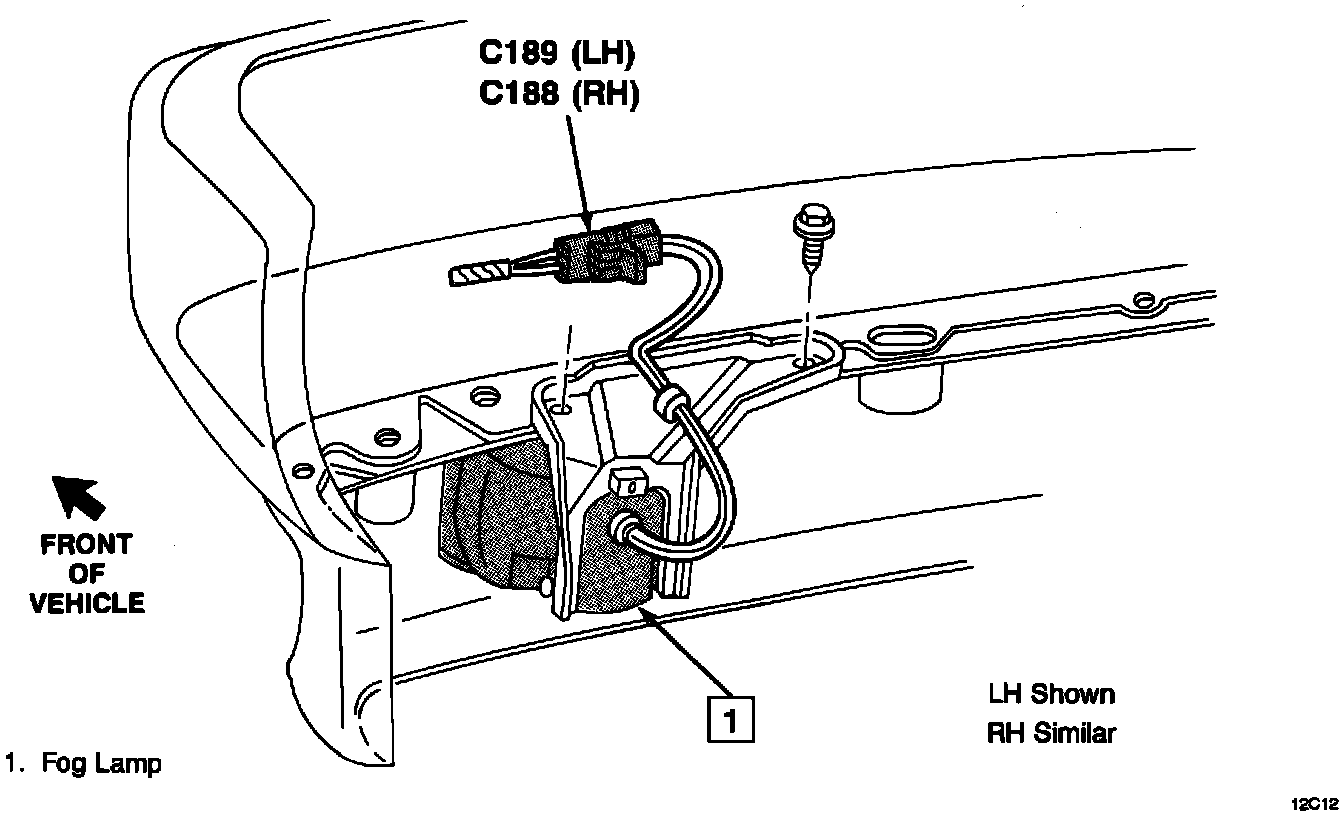 C189 (LH)
C188 (RH)

FRONT
OF
VEHICLE

1

LH Shown
RH Similar

1. Fog Lamp

12C12