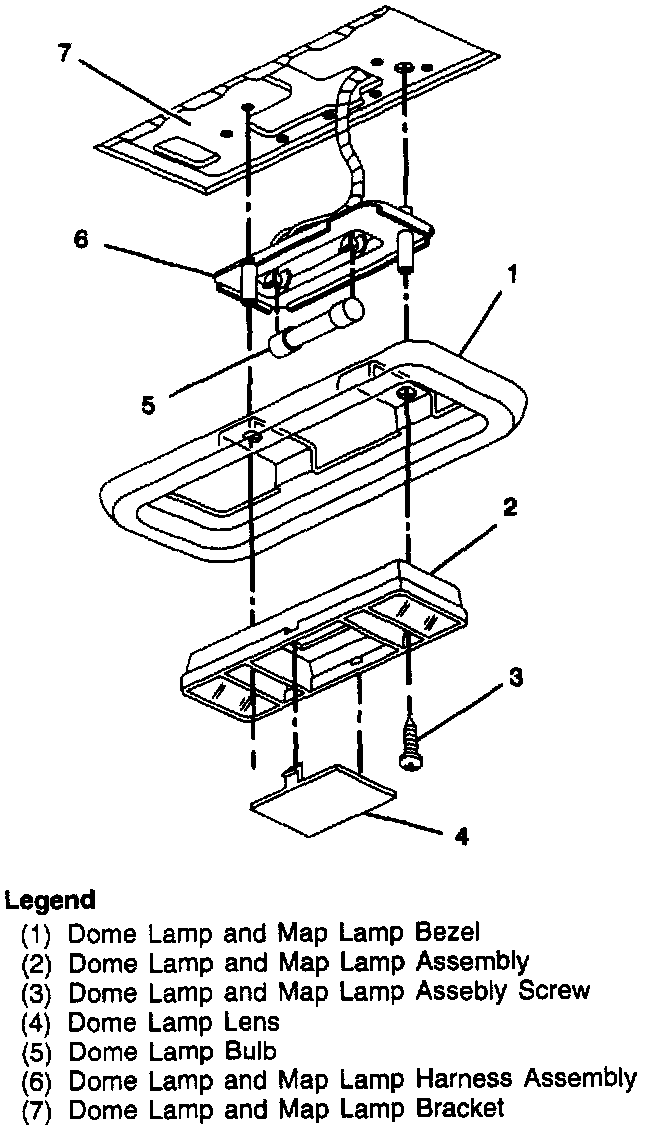 7
6
1
5
2
3
4

Legend
(1) Dome Lamp and Map Lamp Bezel
(2) Dome Lamp and Map Lamp Assembly
(3) Dome Lamp and Map Lamp Assebly Screw
(4) Dome Lamp Lens
(5) Dome Lamp Bulb
(6) Dome Lamp and Map Lamp Harness Assembly
(7) Dome Lamp and Map Lamp Bracket