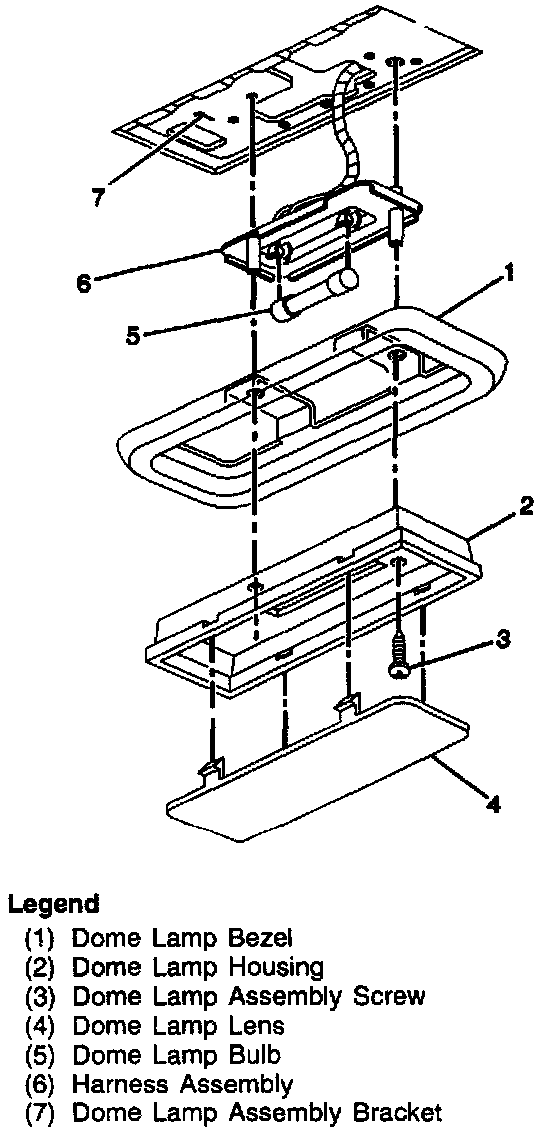 7
6
5
1
2
3
4

Legend
(1) Dome Lamp Bezel
(2) Dome Lamp Housing
(3) Dome Lamp Assembly Screw
(4) Dome Lamp Lens
(5) Dome Lamp Bulb
(6) Harness Assembly
(7) Dome Lamp Assembly Bracket