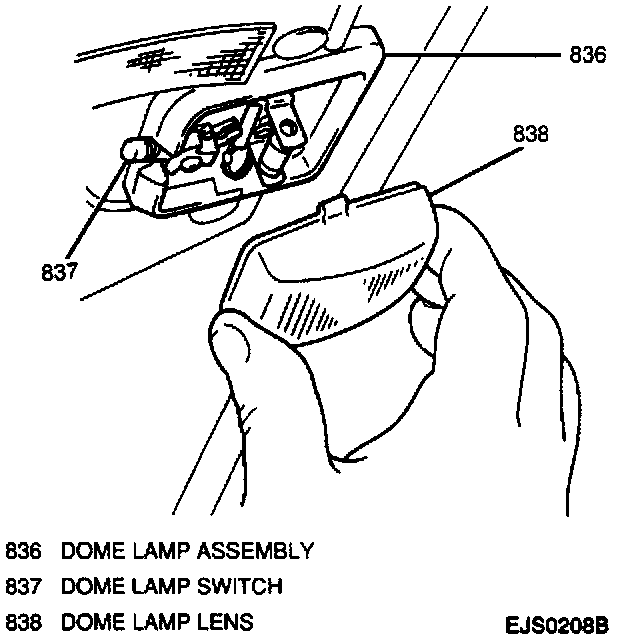 836
838
837

836 DOME LAMP ASSEMBLY
837 DOME LAMP SWITCH
838 DOME LAMP LENS

EJS0208B