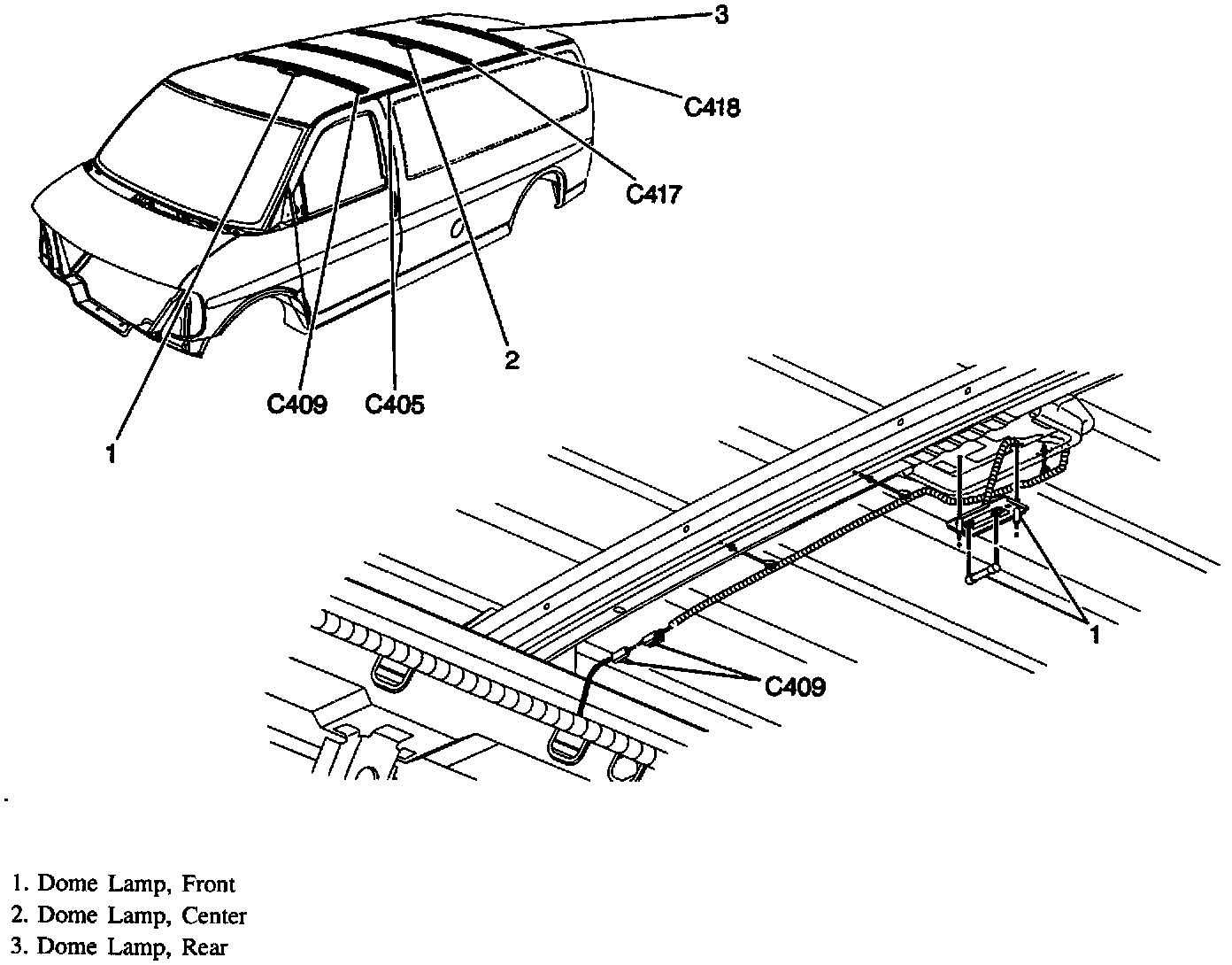 3

C418

C417

2

C409

C405

1

1

C409

1. Dome Lamp, Front
2. Dome Lamp, Center
3. Dome Lamp, Rear