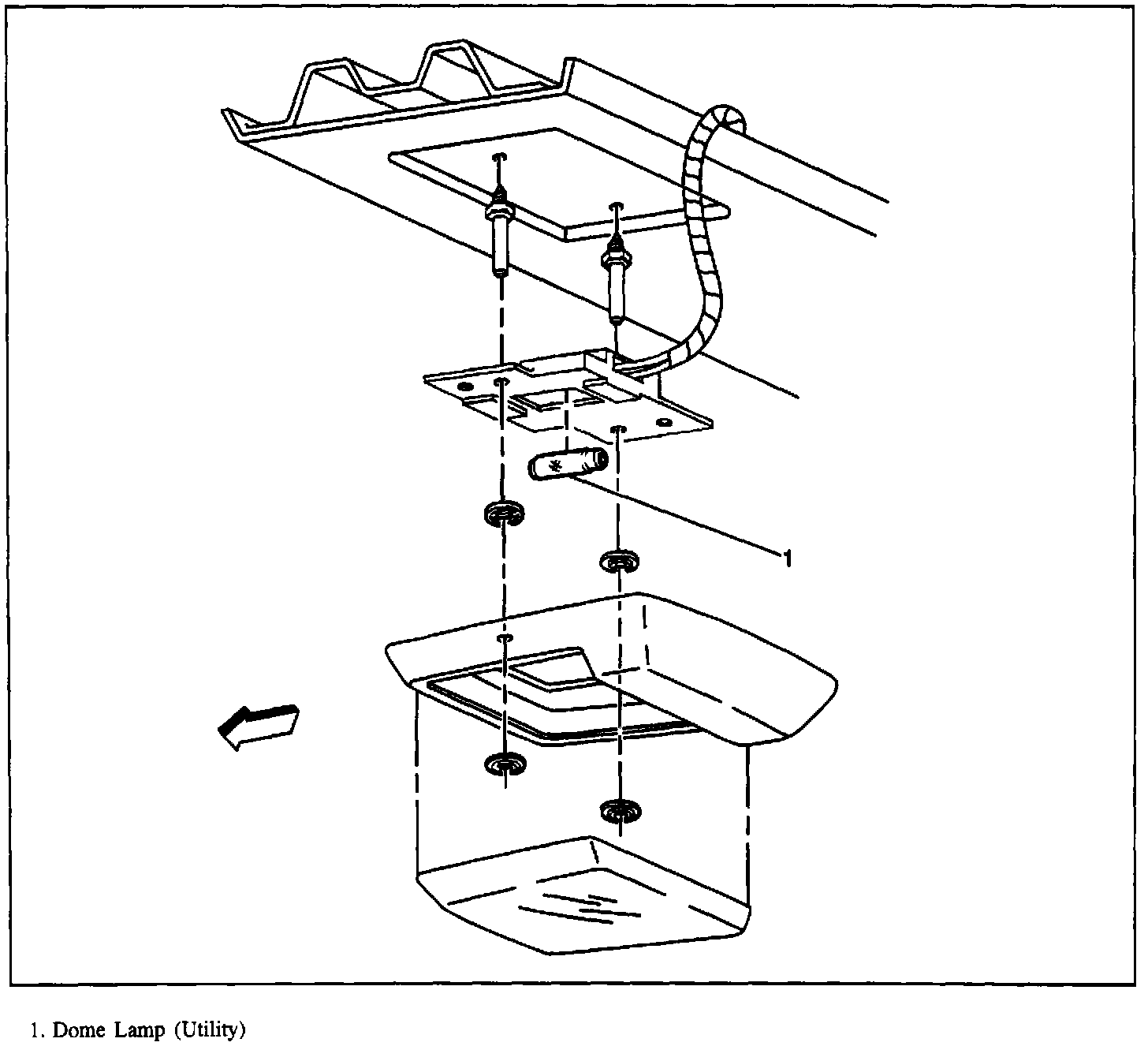 1

1. Dome Lamp (Utility)