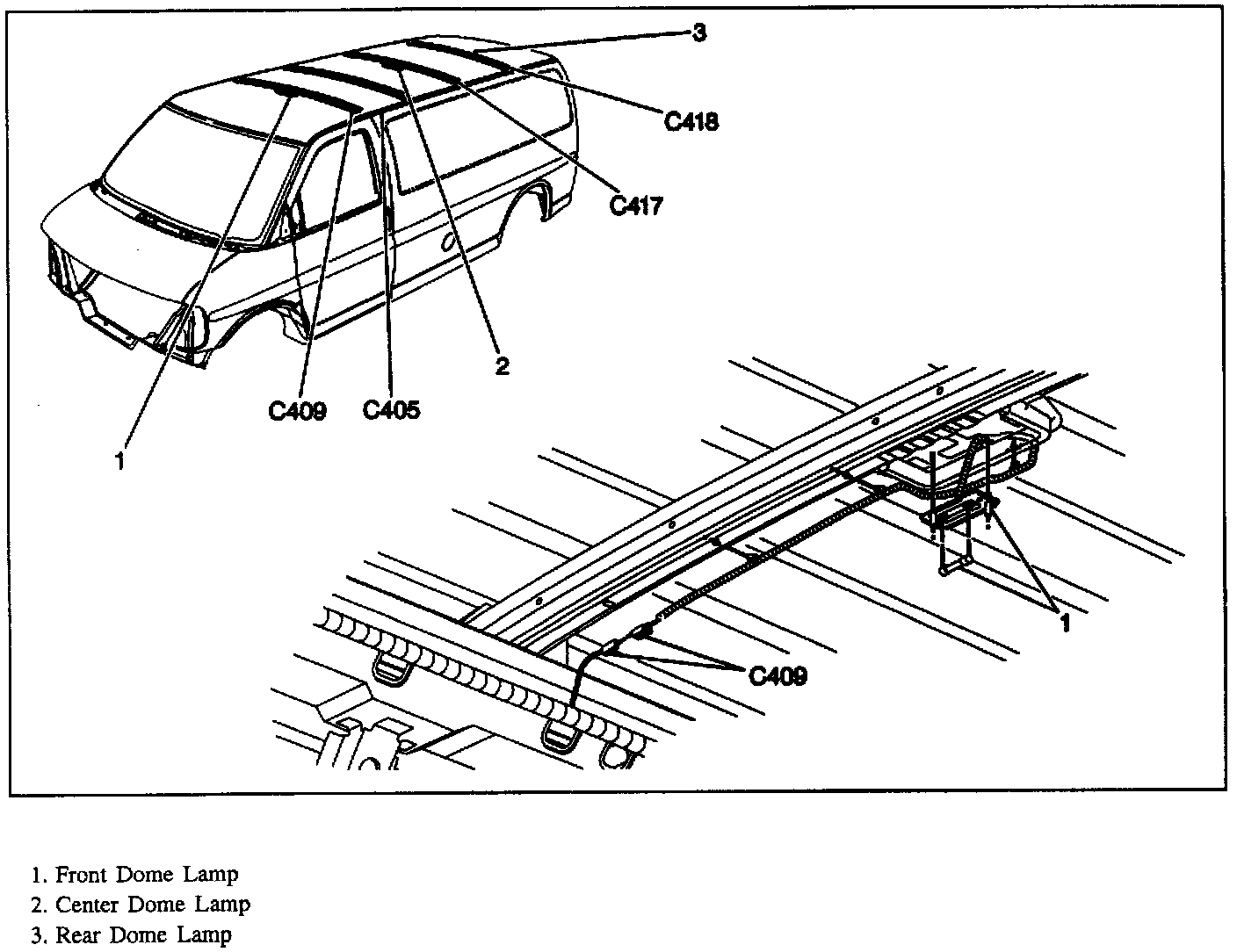 3
C418
C417
2
C409
C405
1
1
C409

1. Front Dome Lamp
2. Center Dome Lamp
3. Rear Dome Lamp